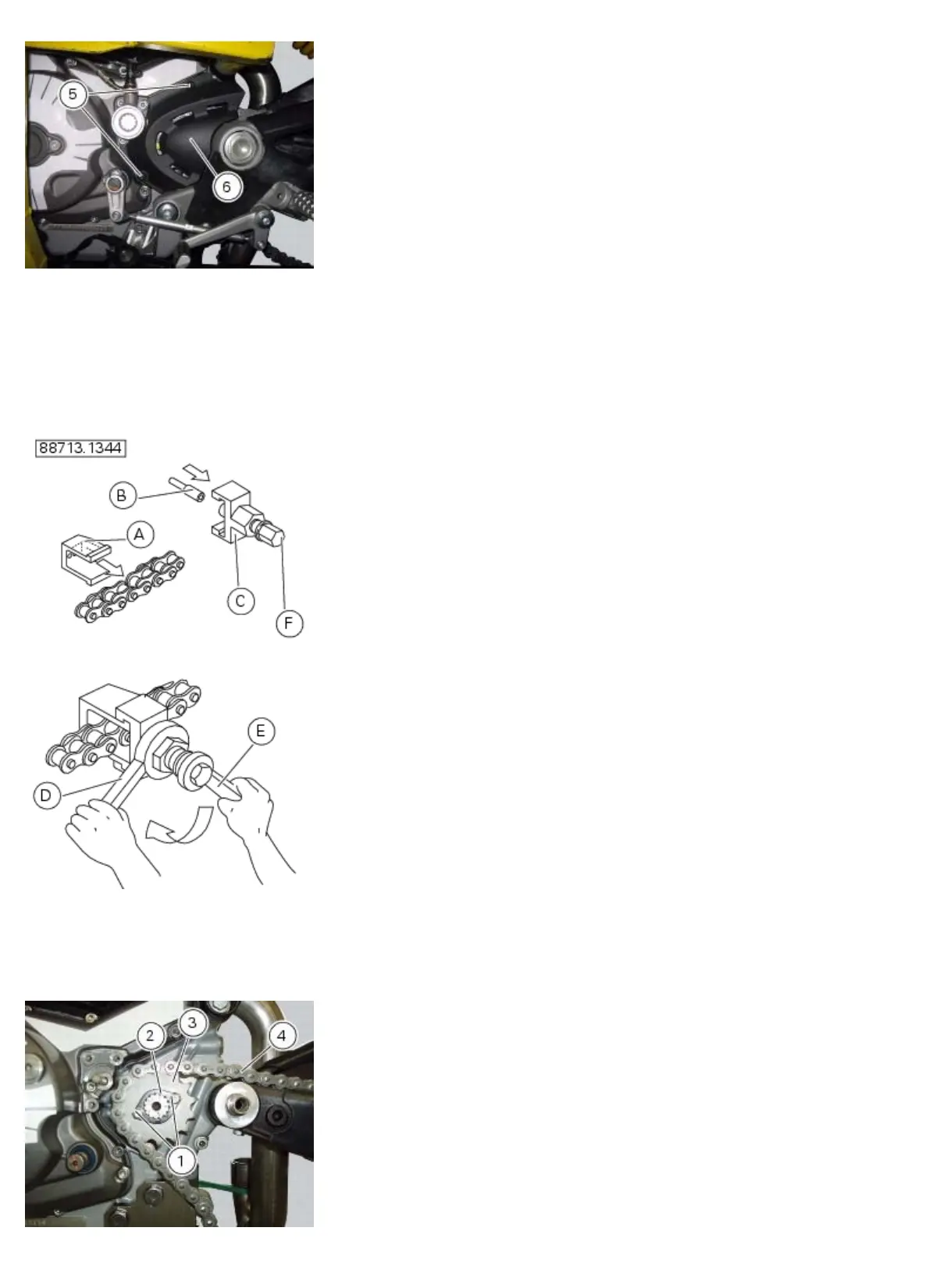 5
6

88713.1344
B
A
C
F

E
D

2
3
4
1