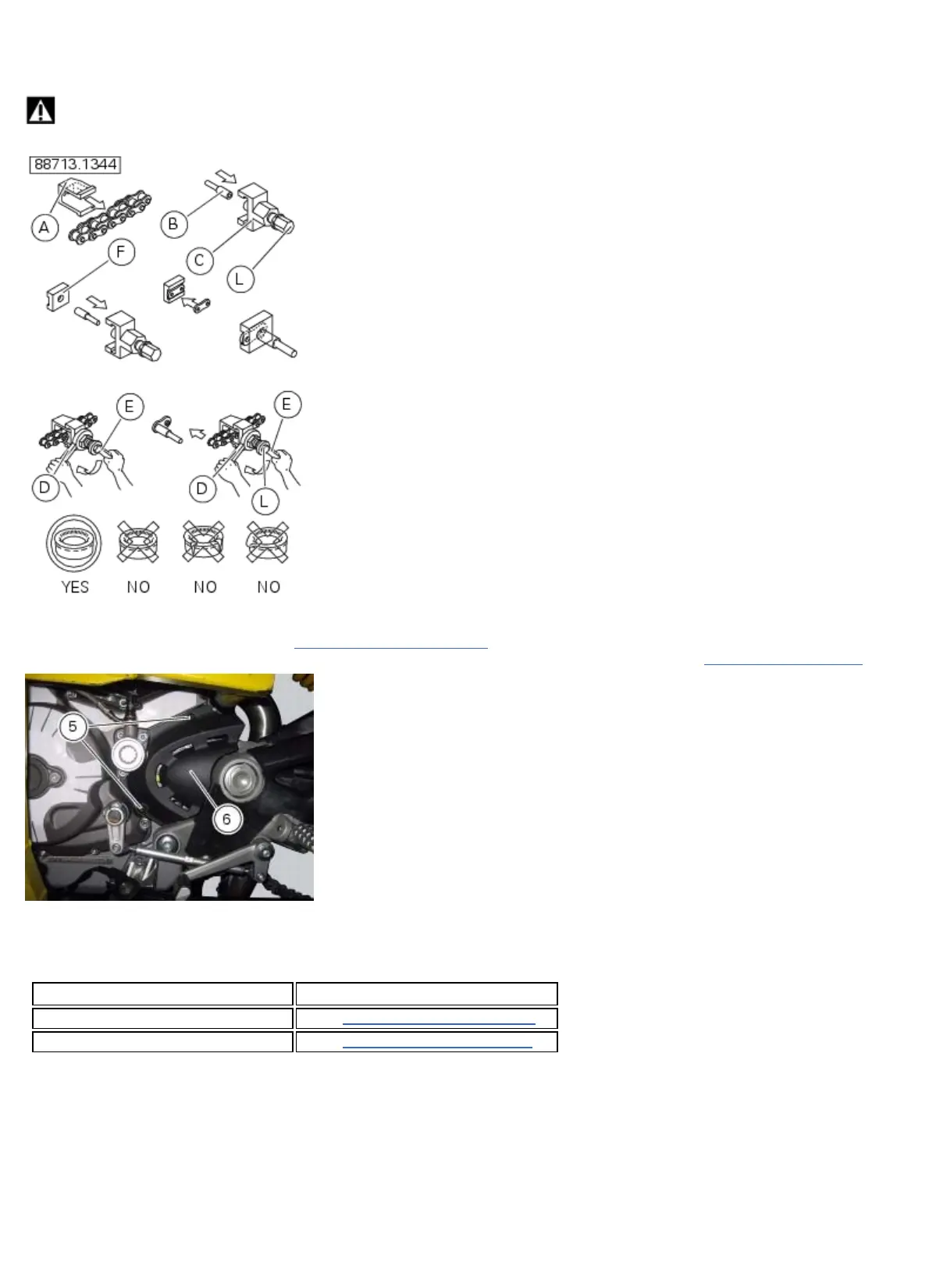 88713.1344

A

B

C

L

F

E

D

E

D

L

YES NO NO NO

5

6