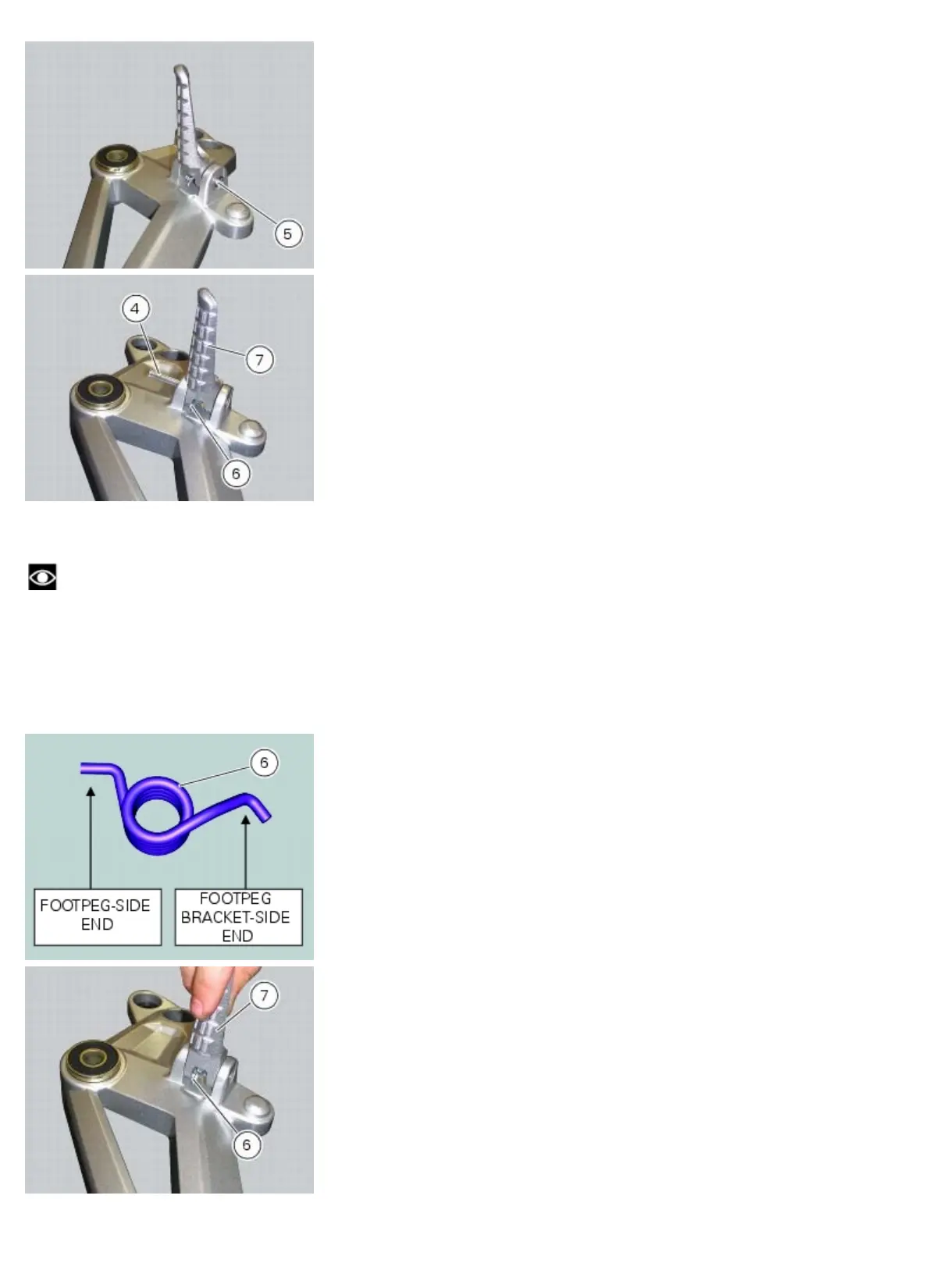 5

4

7

6

6

FOOTPEG-SIDE END

FOOTPEG BRACKET-SIDE END

7

6