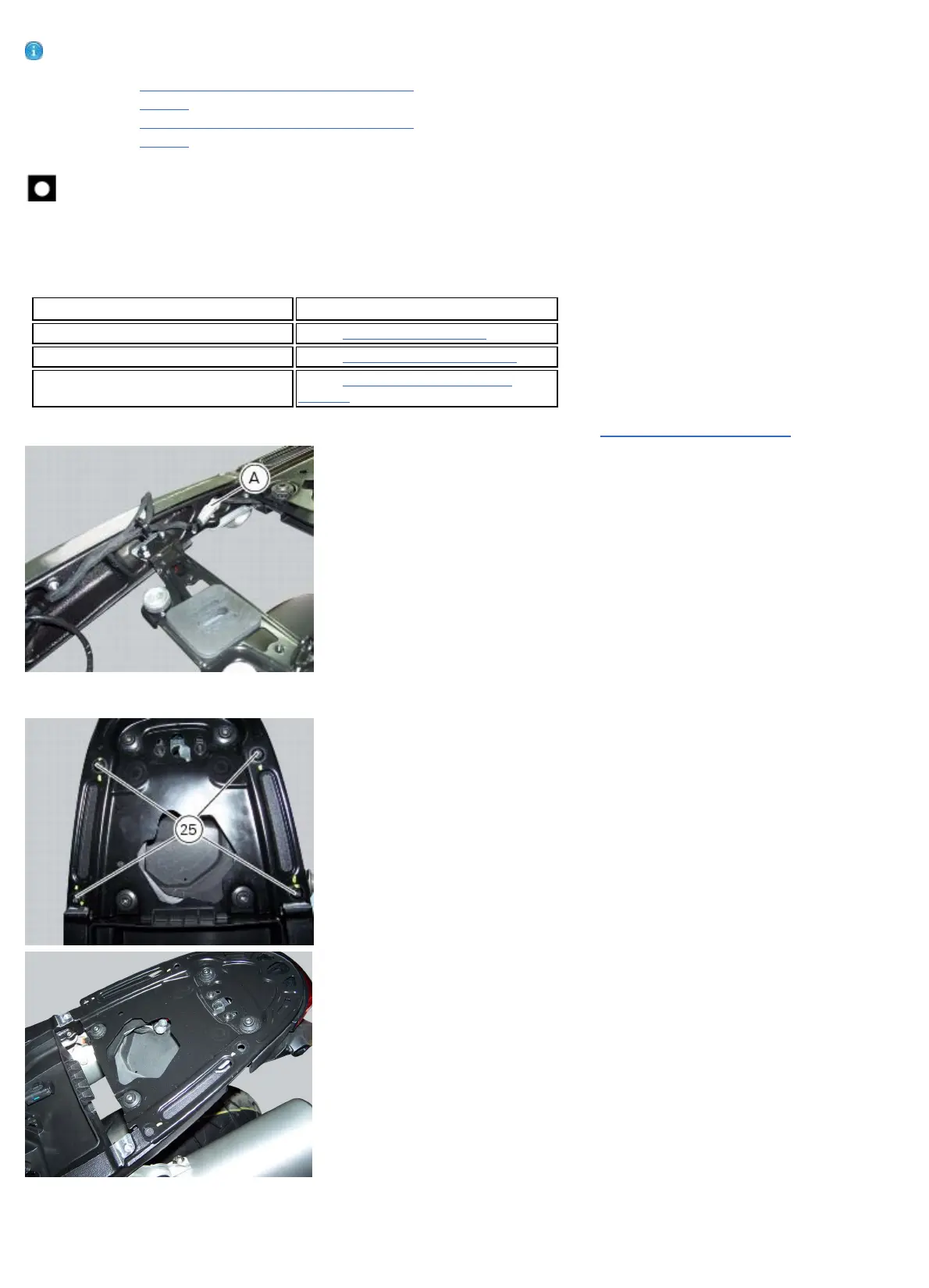 A

25