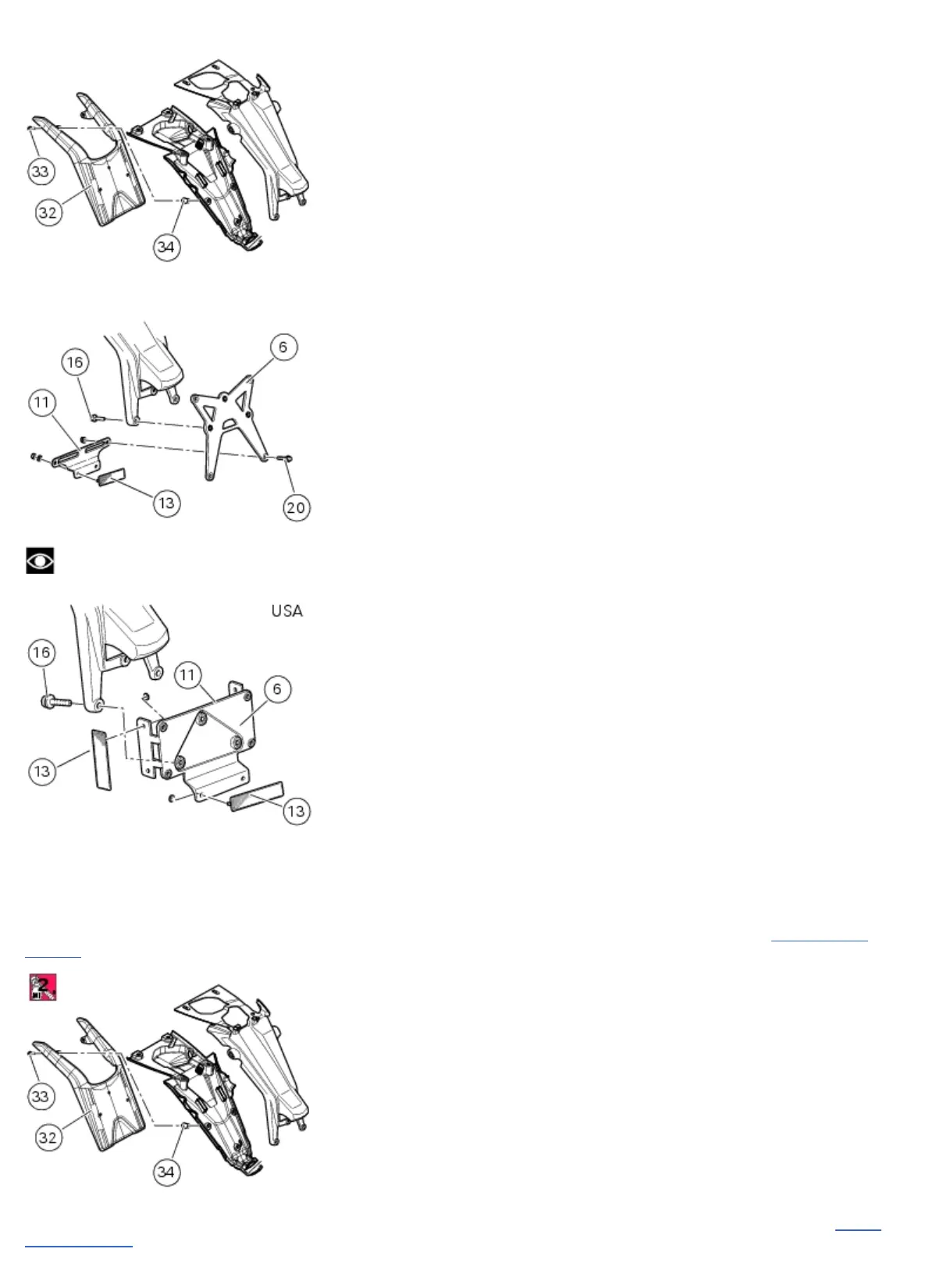 33
32
34

16
6
11
13
20

USA
16
11
6
13
13

33
32
34