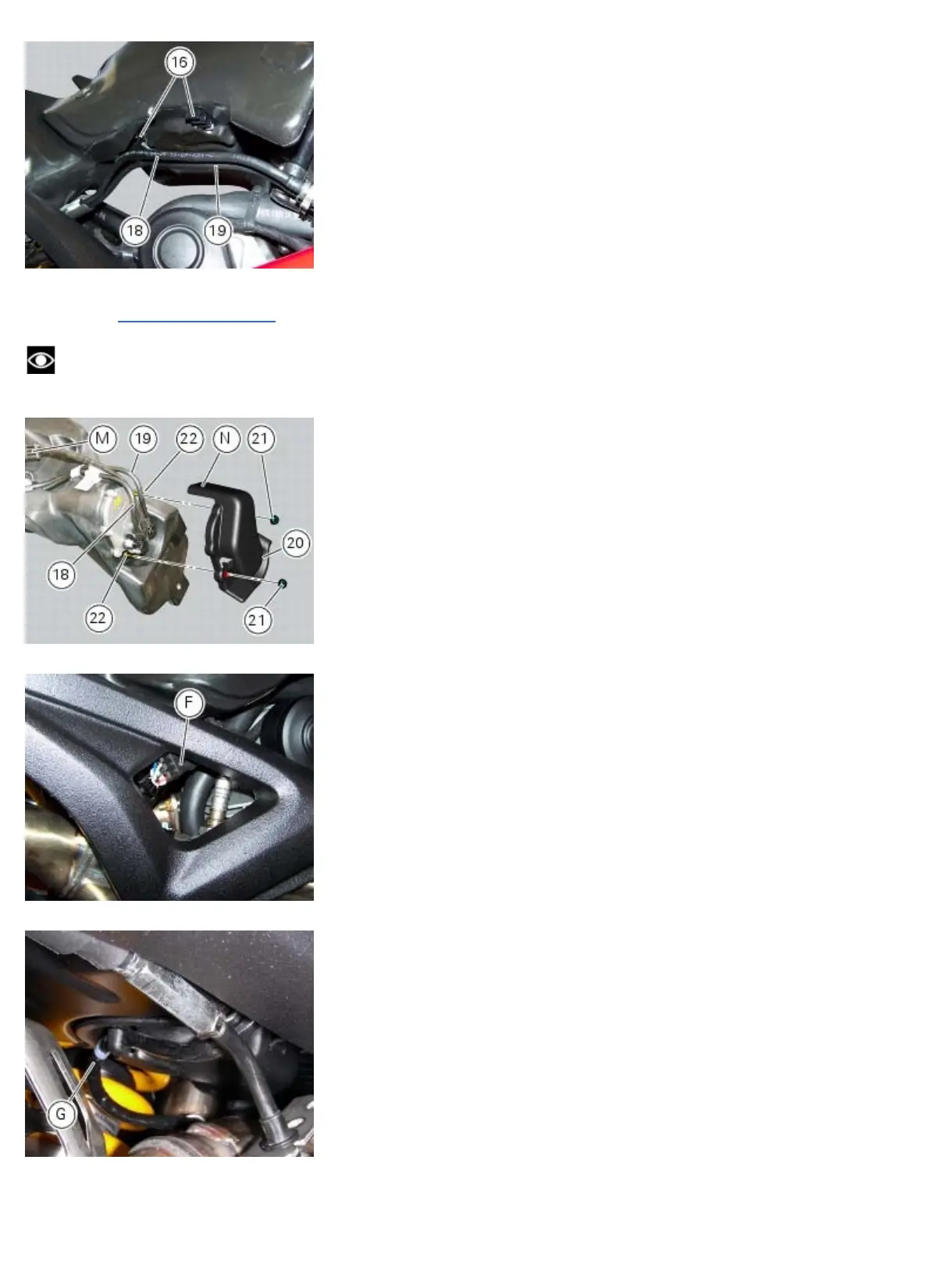 16
18
19

M
19
22
N
21
20
18
22
21

F

G