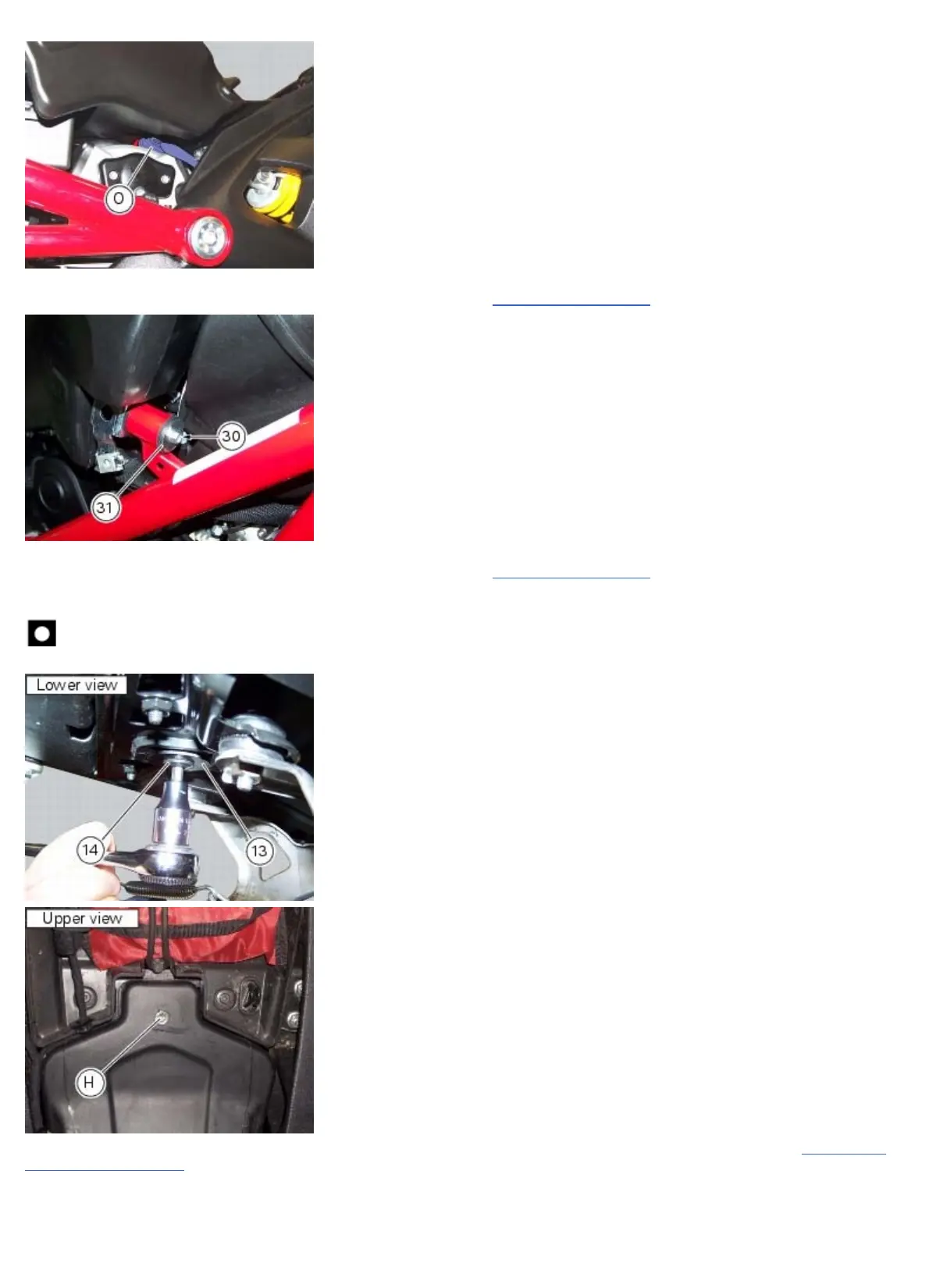 O

30

31

Lower view

14

13

Upper view

H