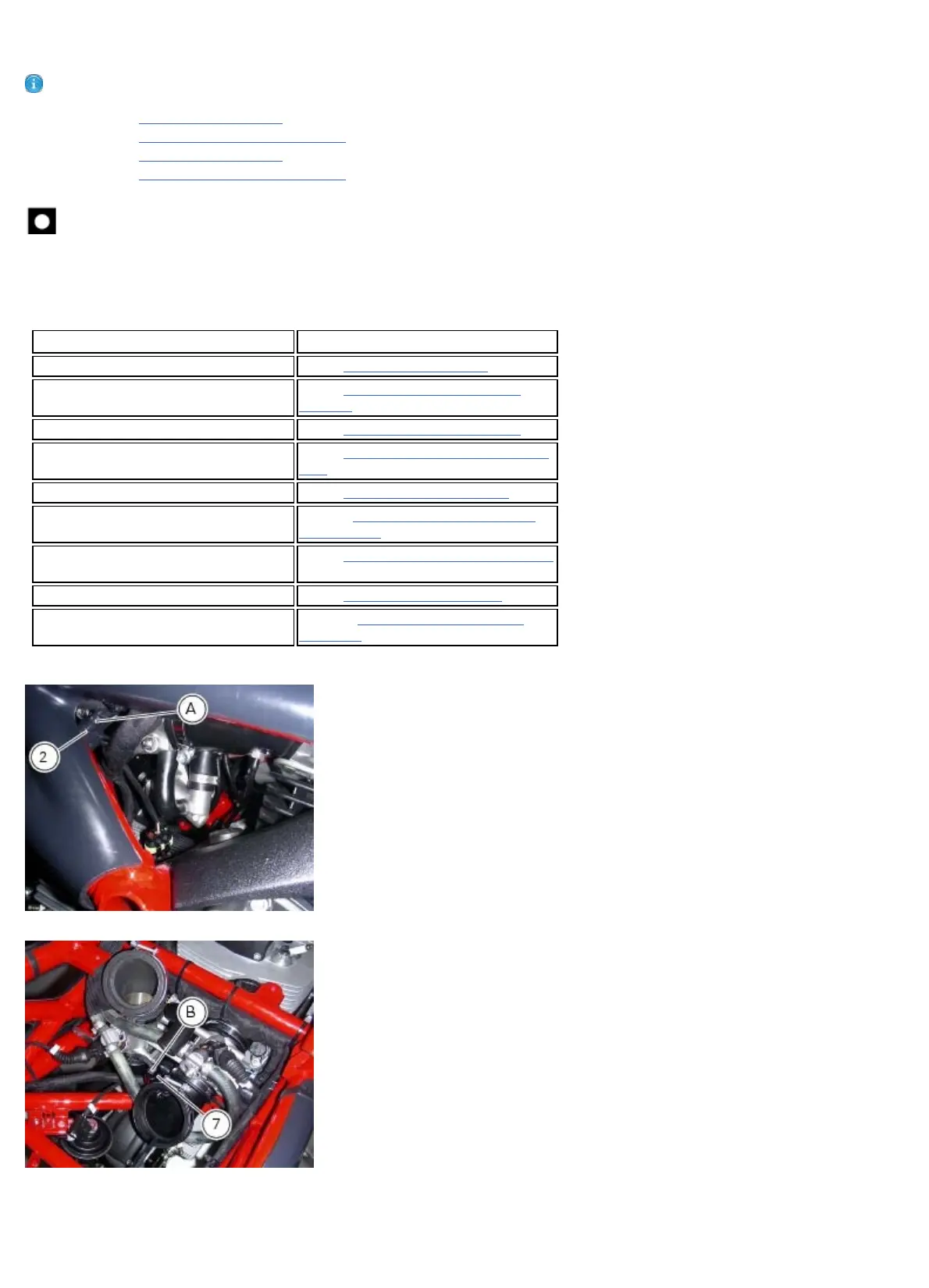 A

2

B

7