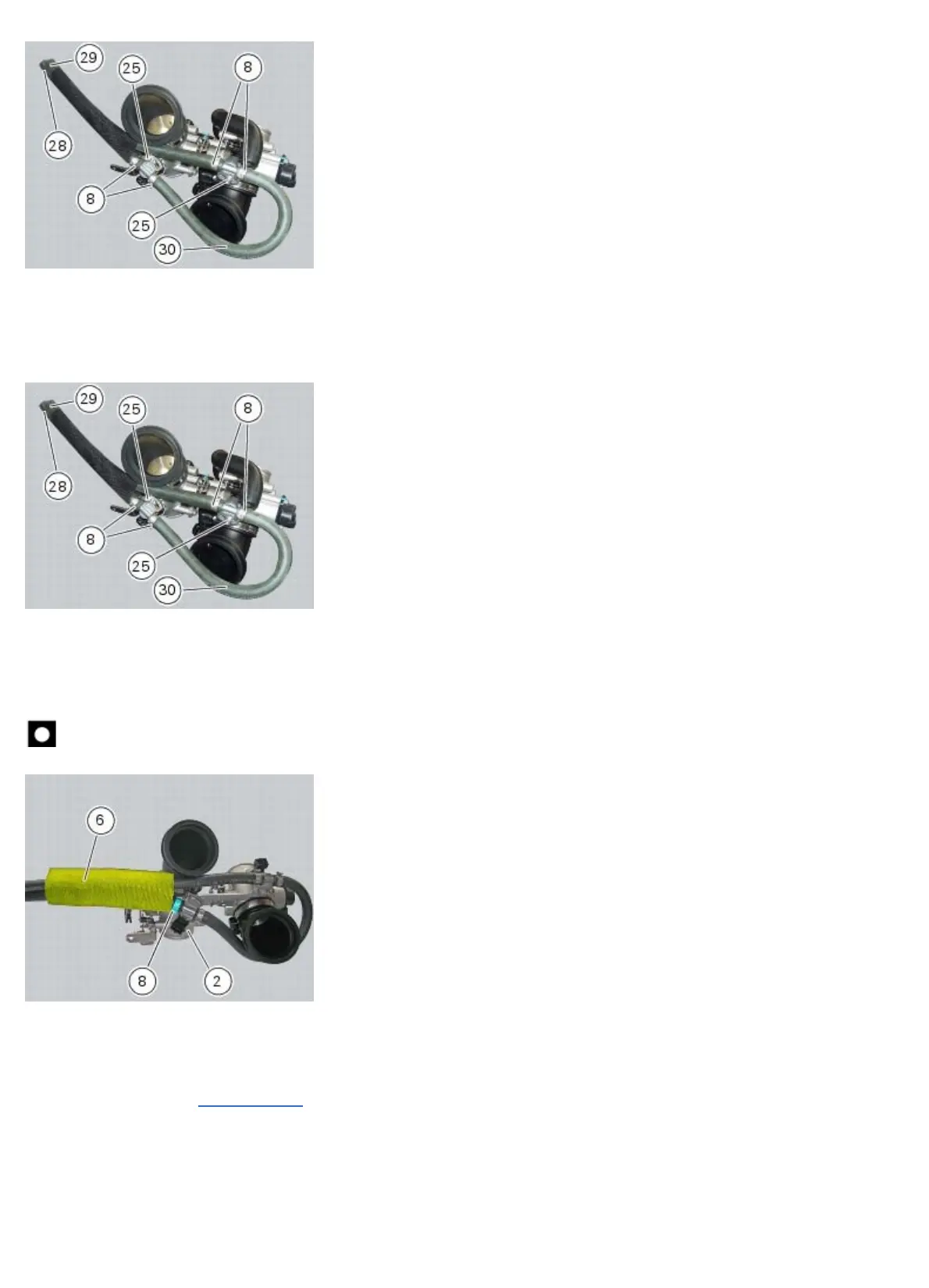 29
25
8
28
8
25
30

29
25
8
28
8
25
30

6
8
2