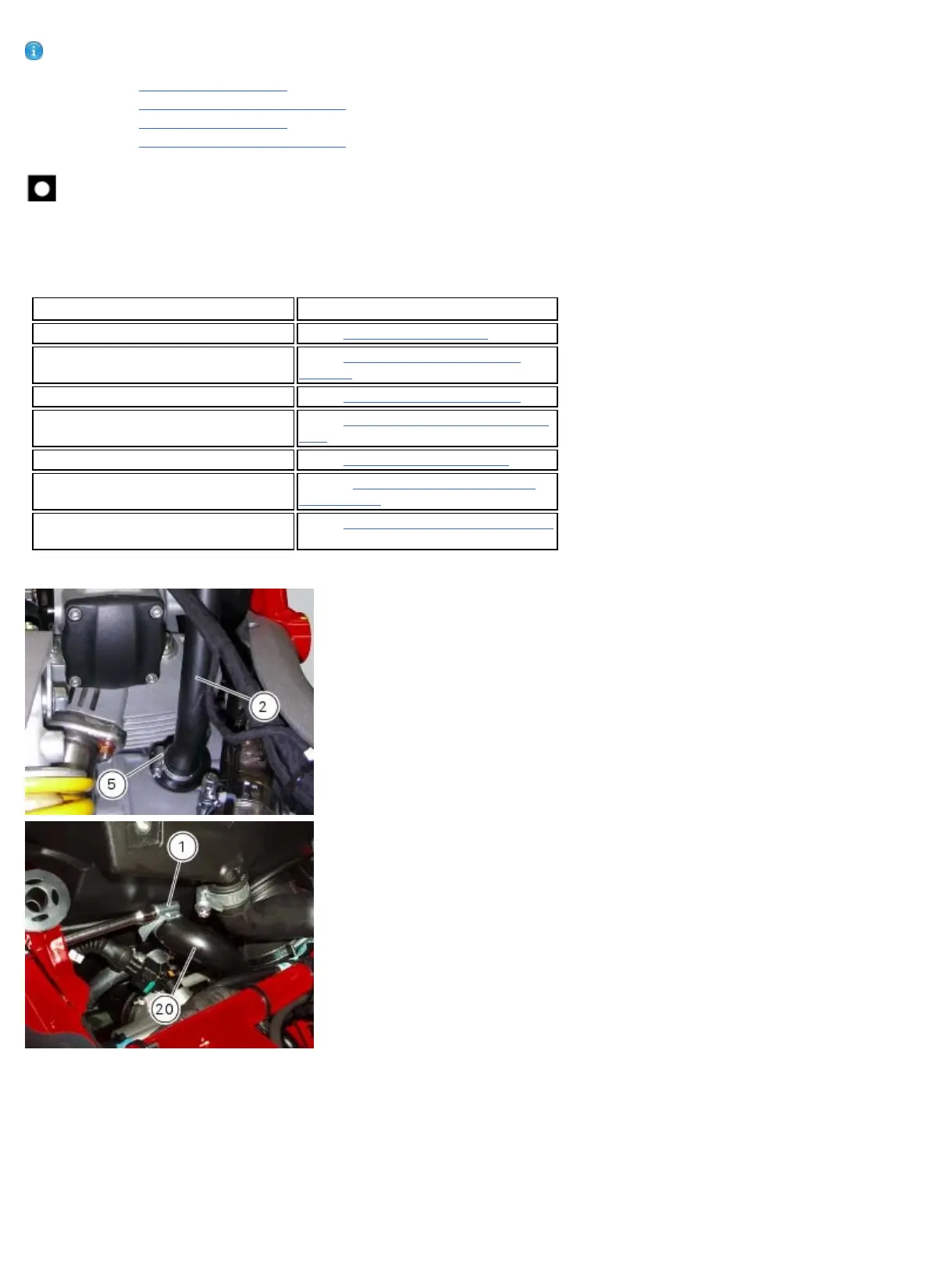 2

5

1

20