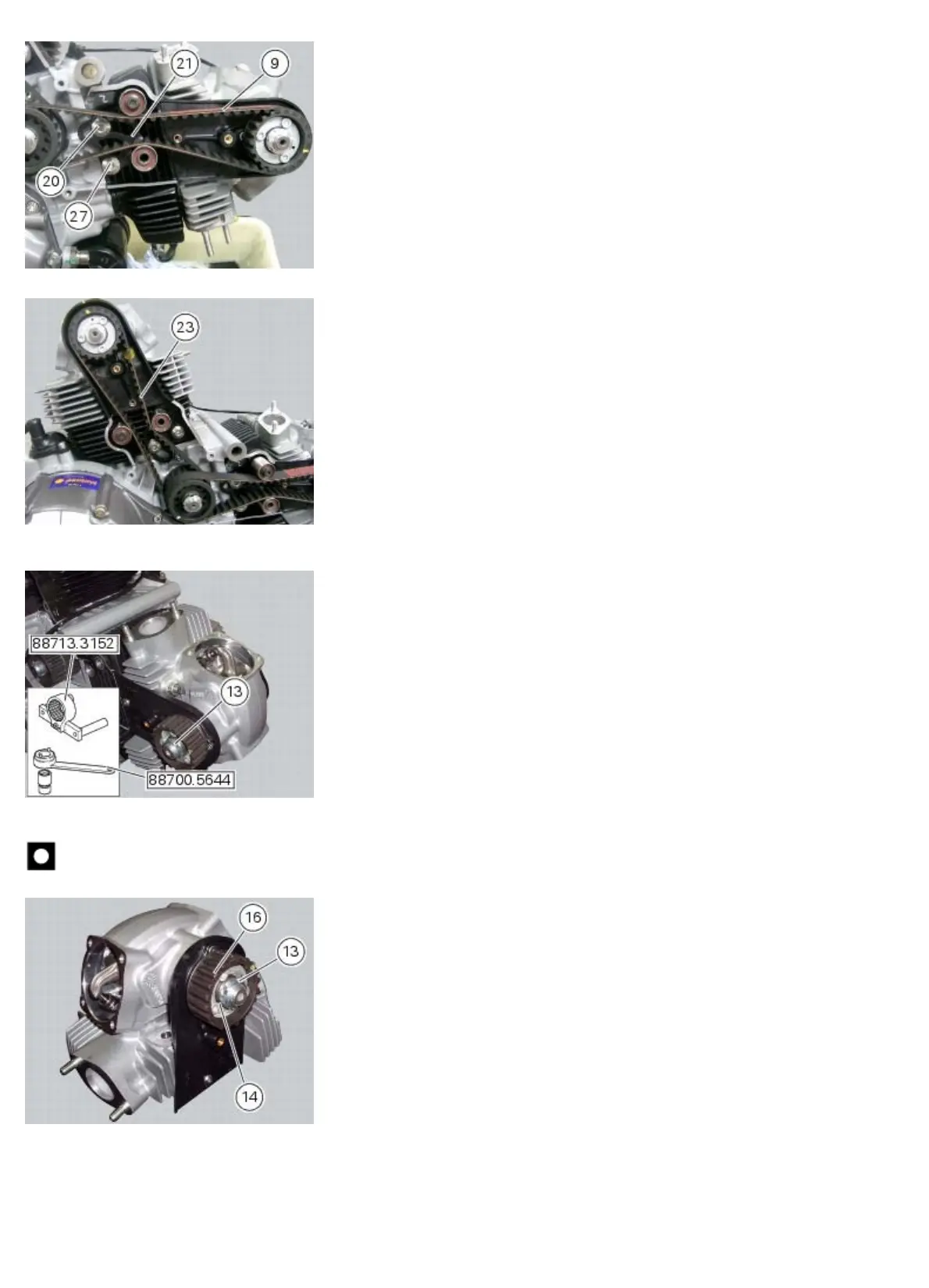 21
9
20
27

23

88713.3152
13
88700.5644

16
13
14