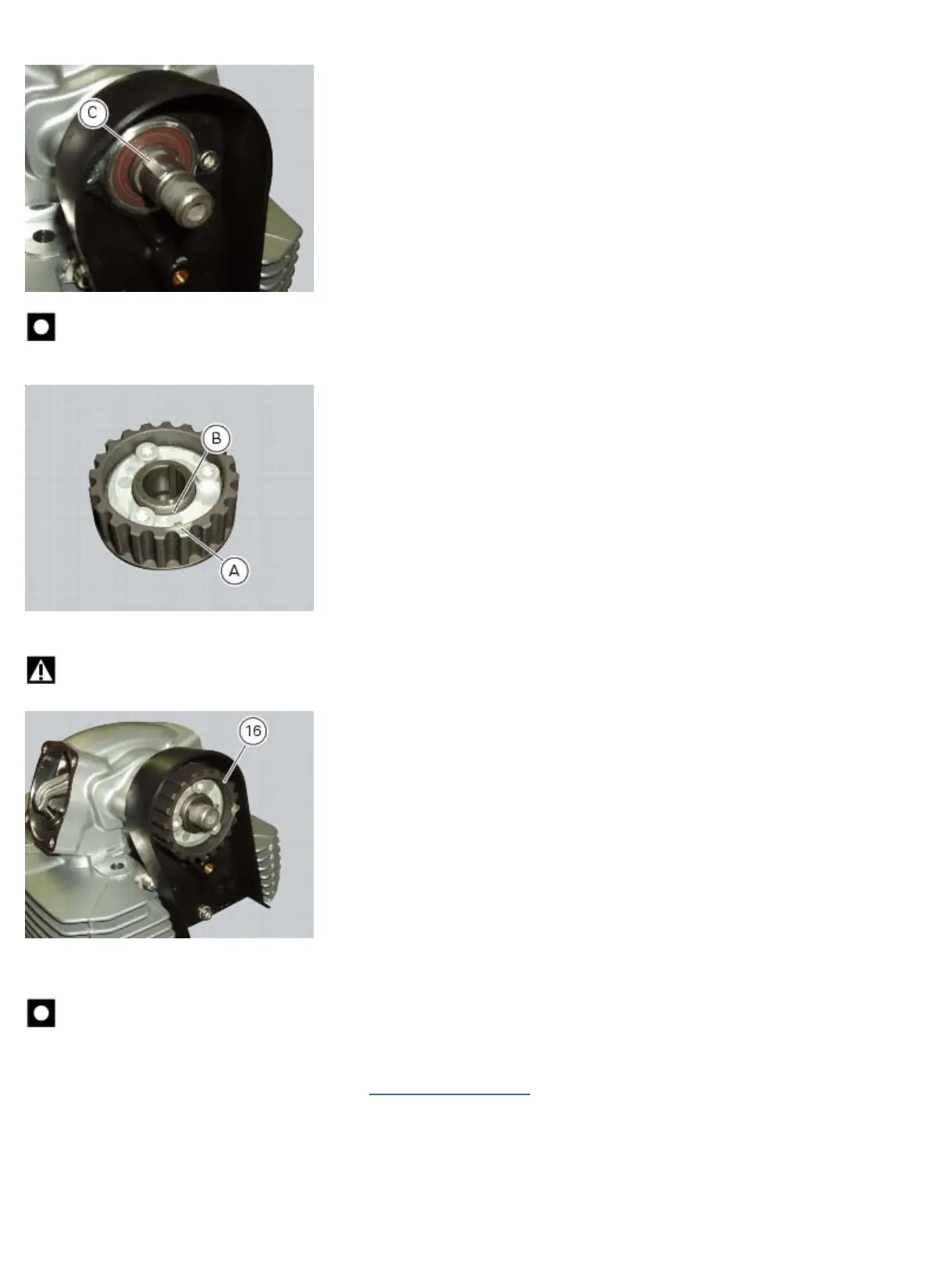 C

B

A

16