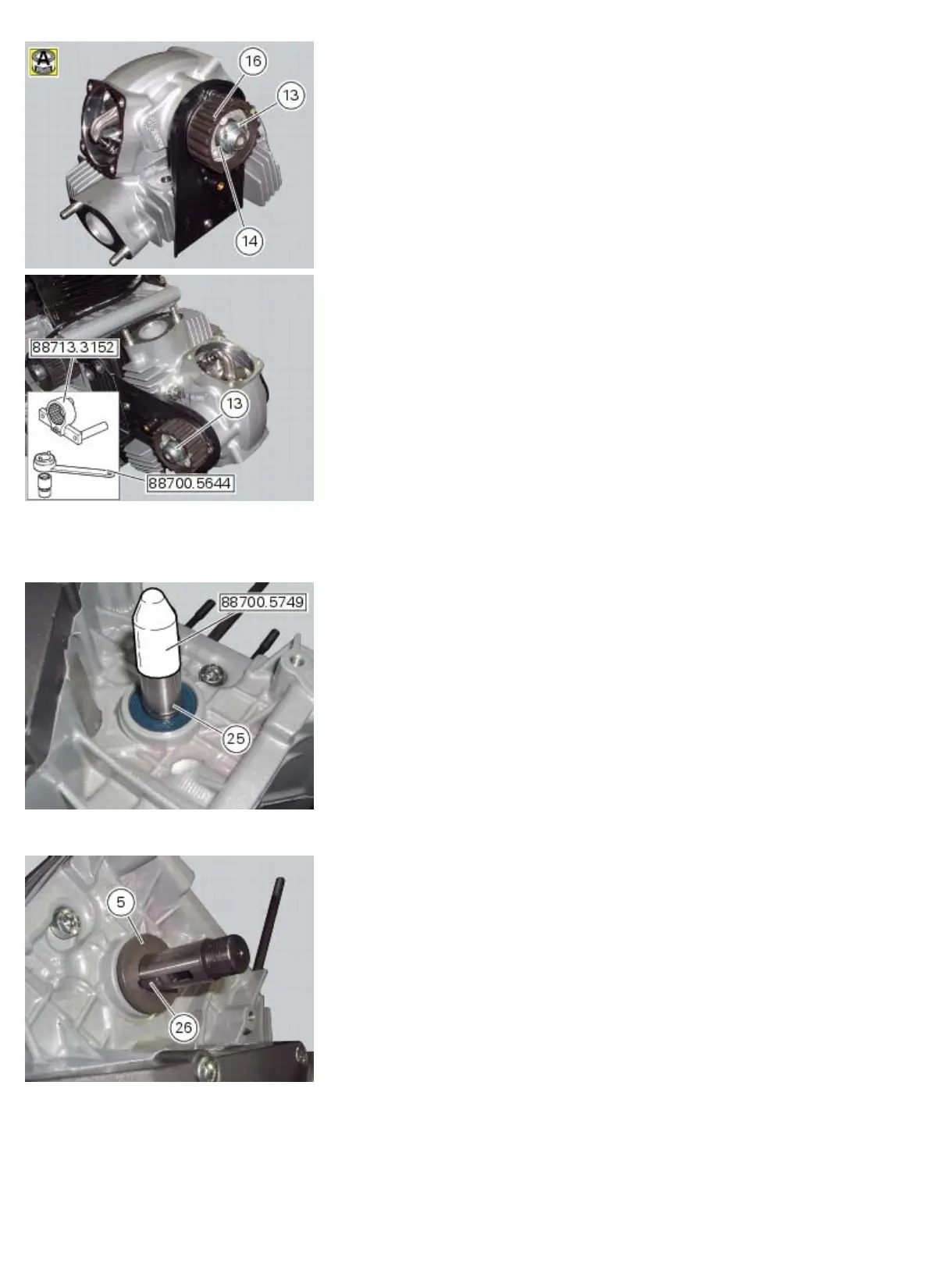 A
16
13
14

88713.3152
13
88700.5644

88700.5749
25

5
26