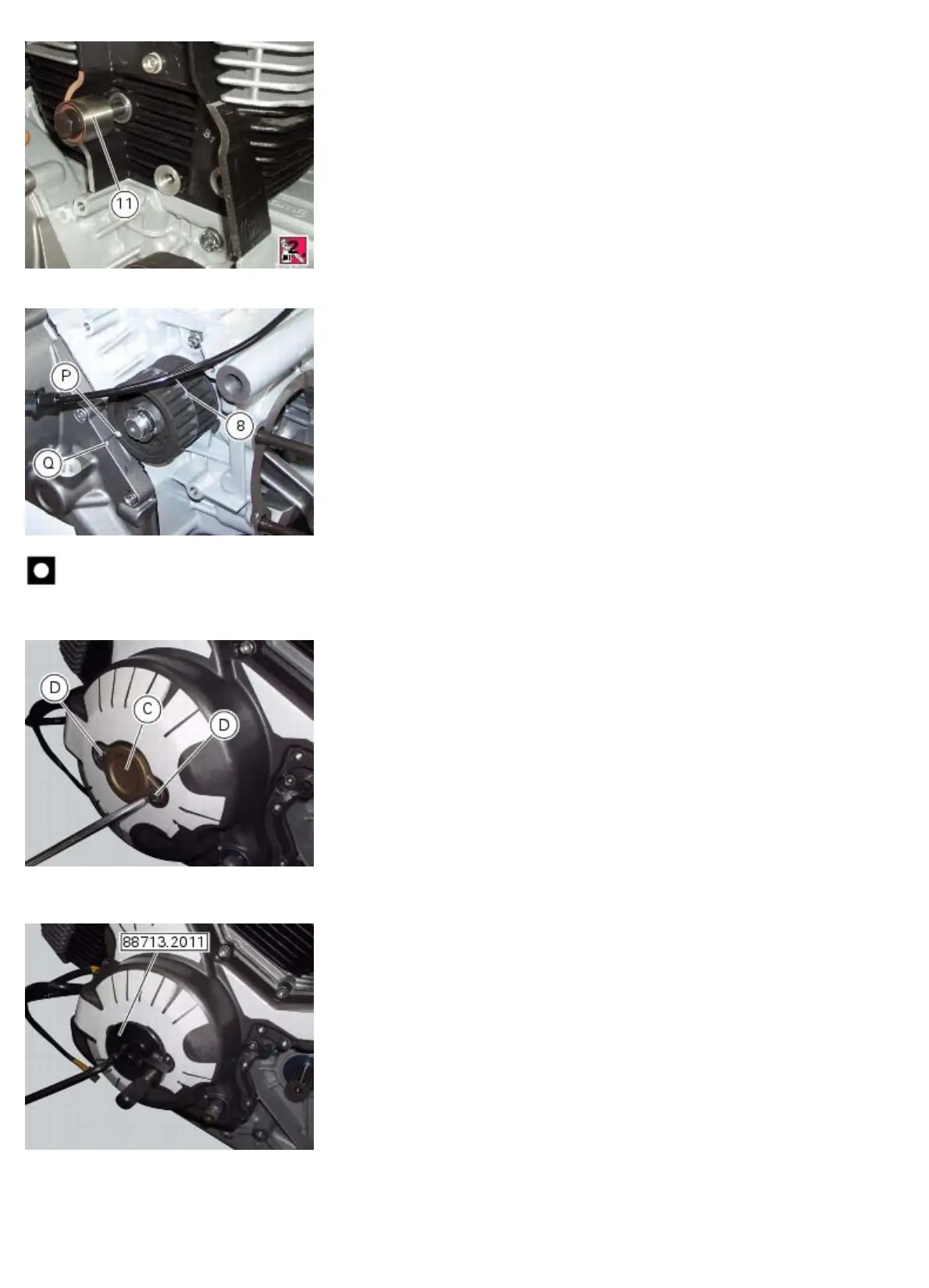 11

P
8
Q

D
C
D

88713.2011