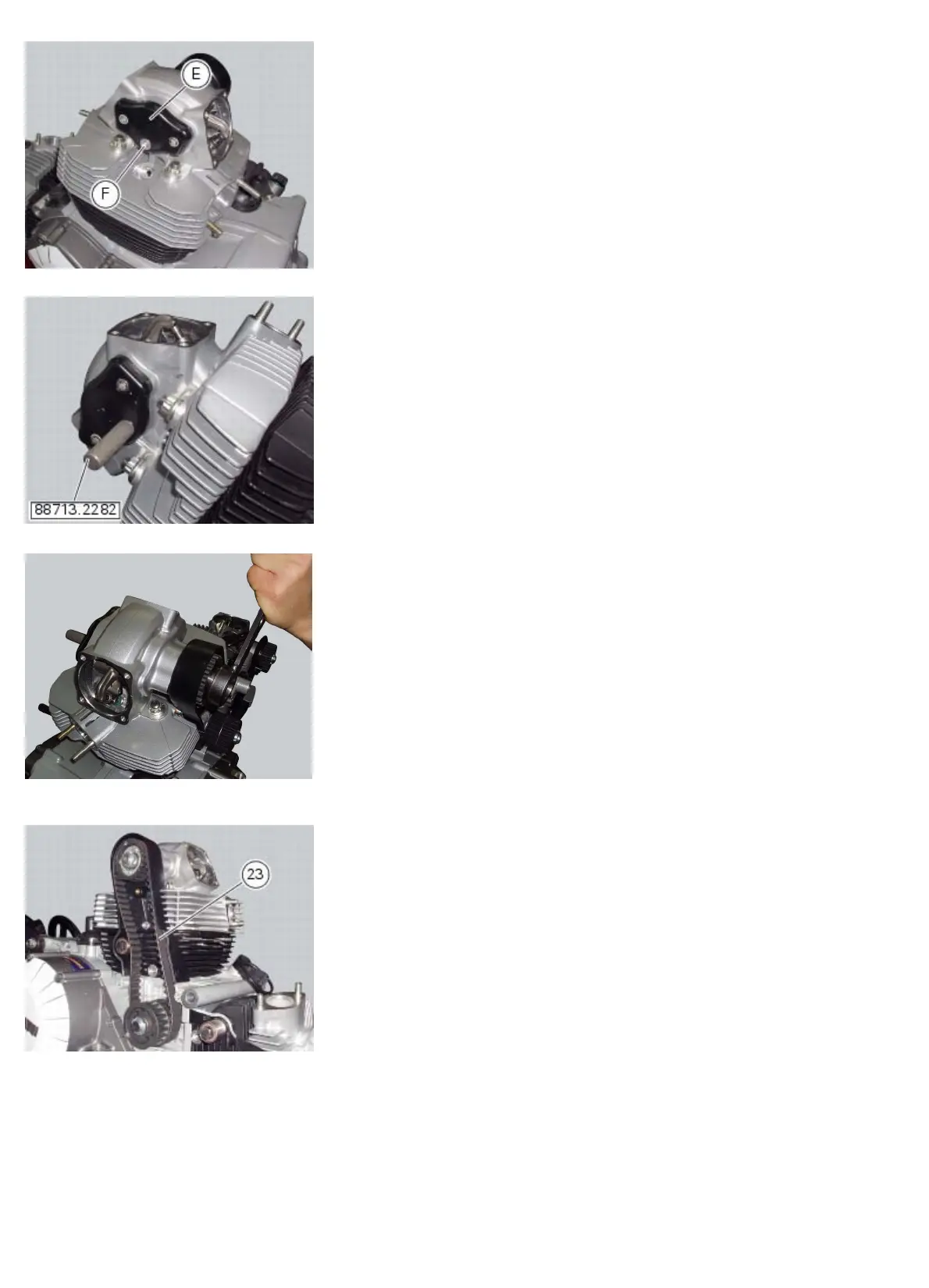 E

F

88713.2282

23