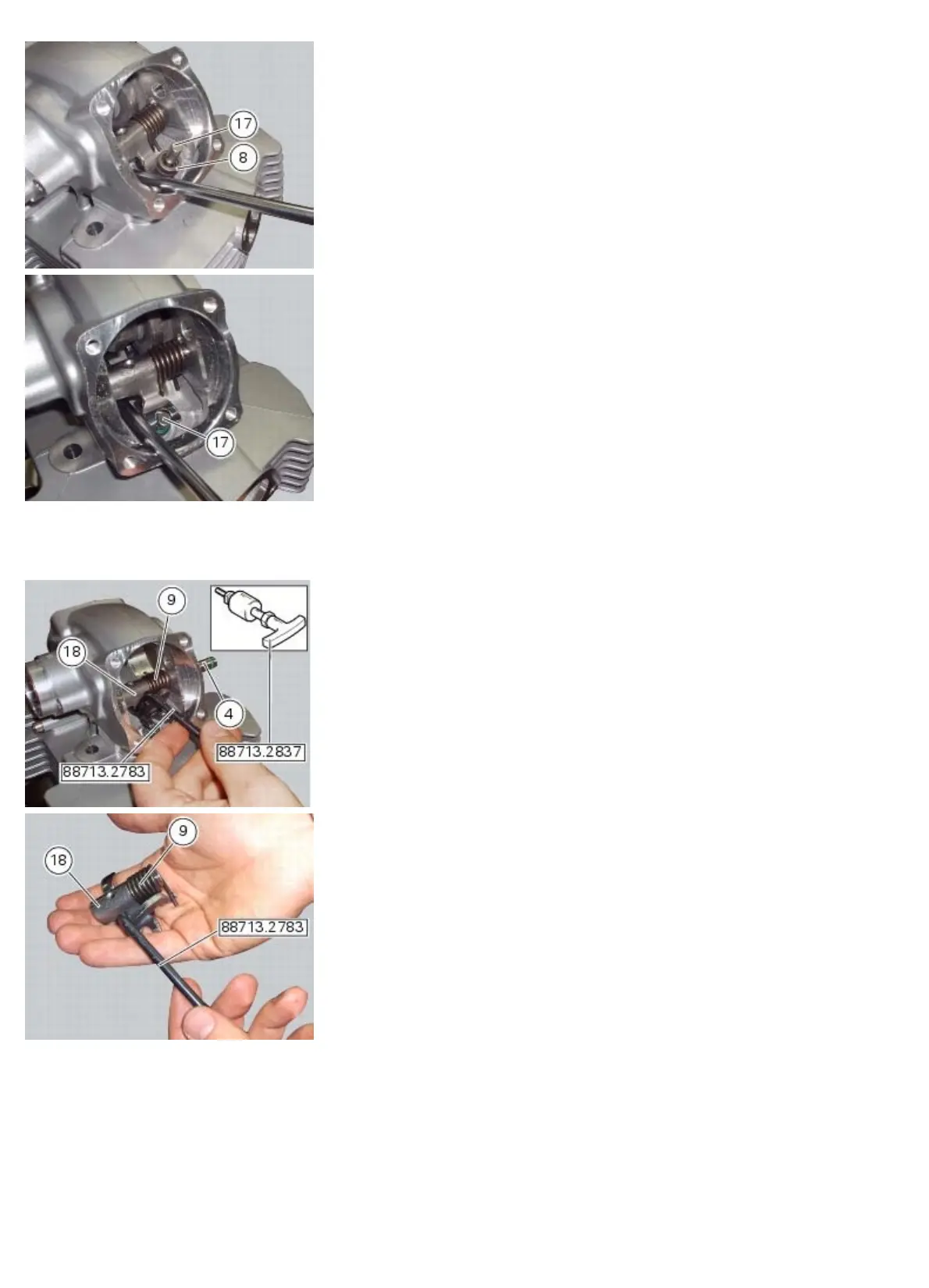 17
8

17

9
18
4
88713.2837
88713.2783

9
18
88713.2783