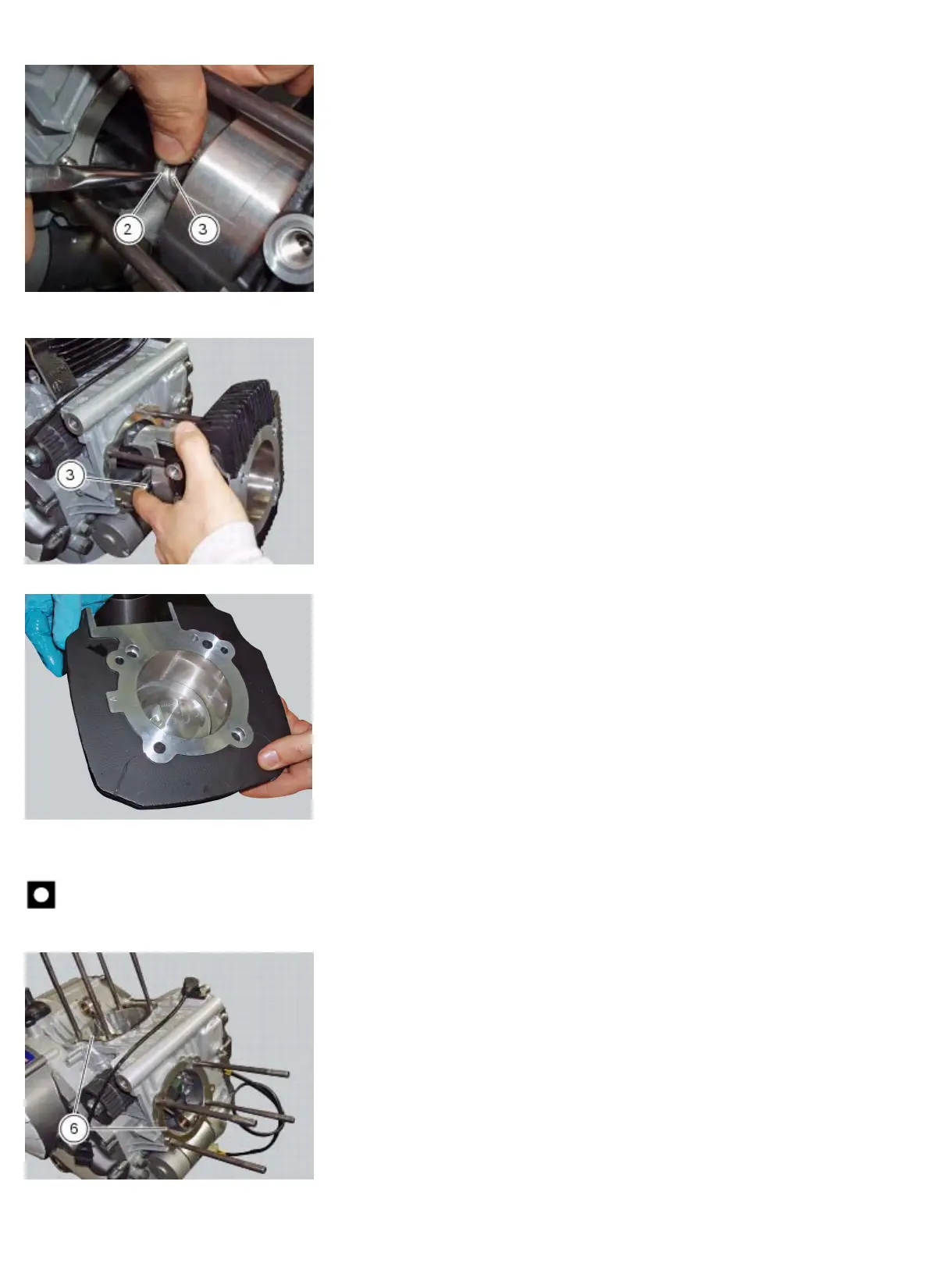 2
3

3

6