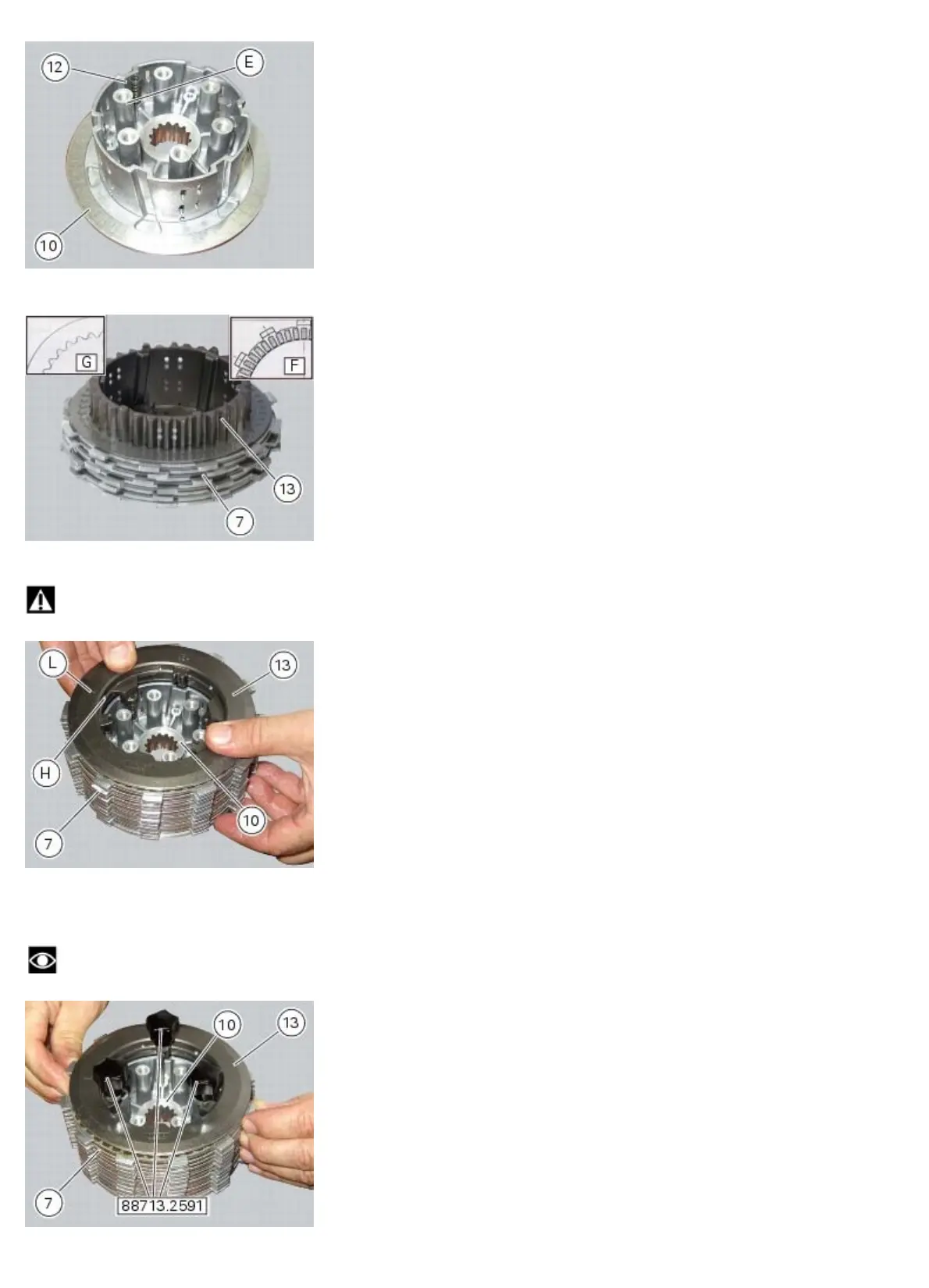 12
E
10

G
F
13
7

L
13
H
10
7

10
13
7
88713.2591