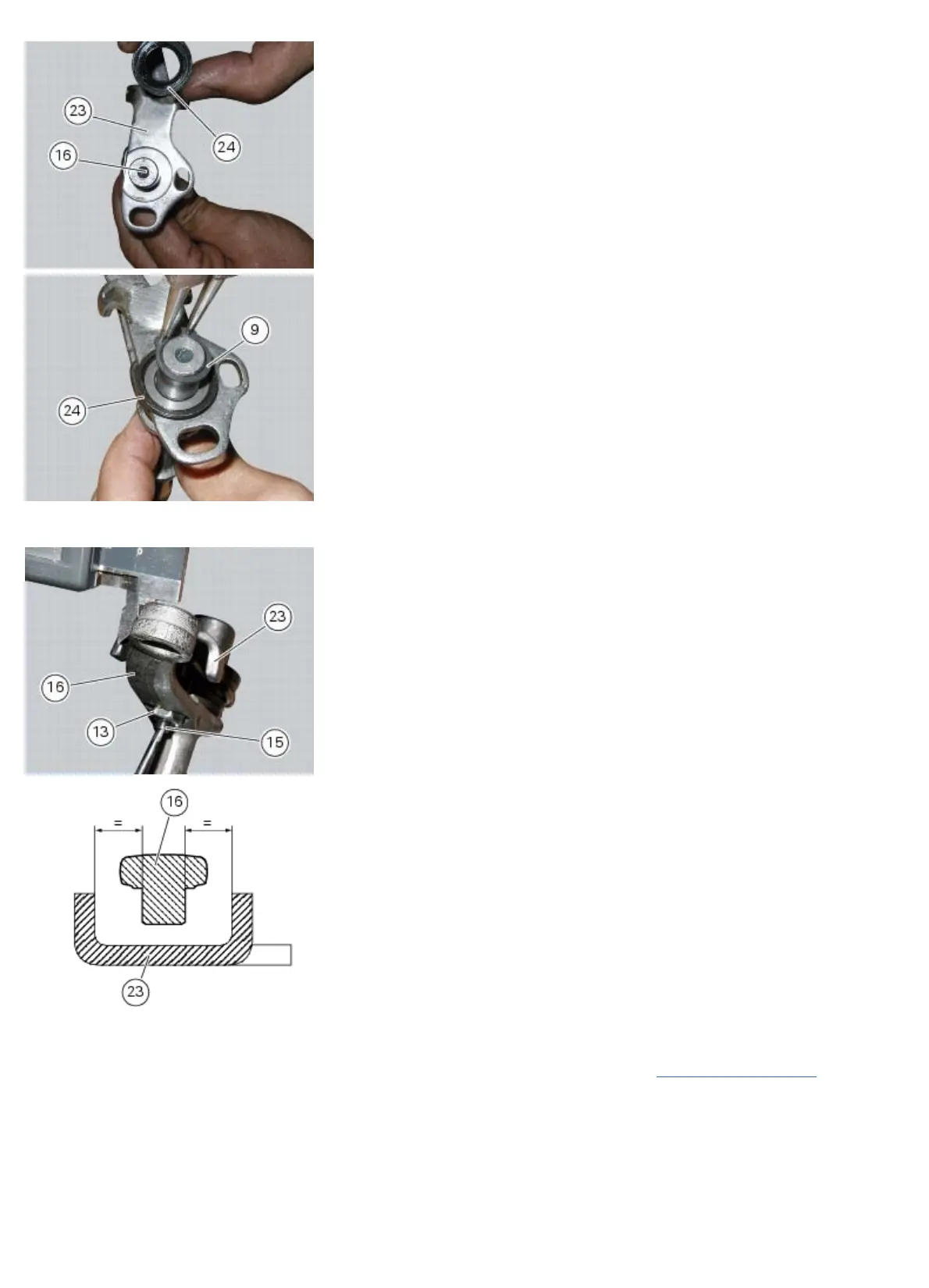 23
24
16

9
24

23
16
13
15

16
=
=
23