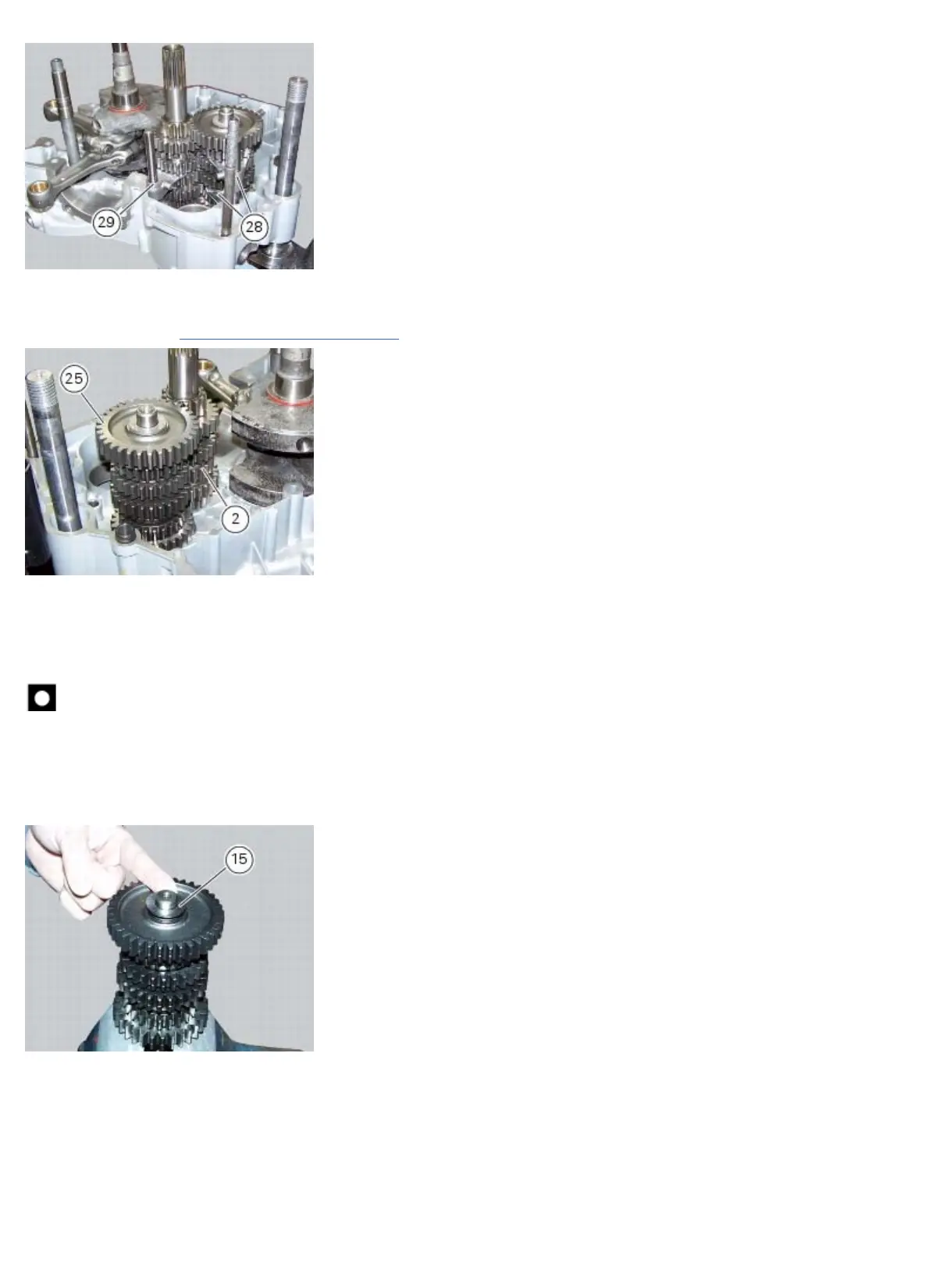 29
28

25
2

15