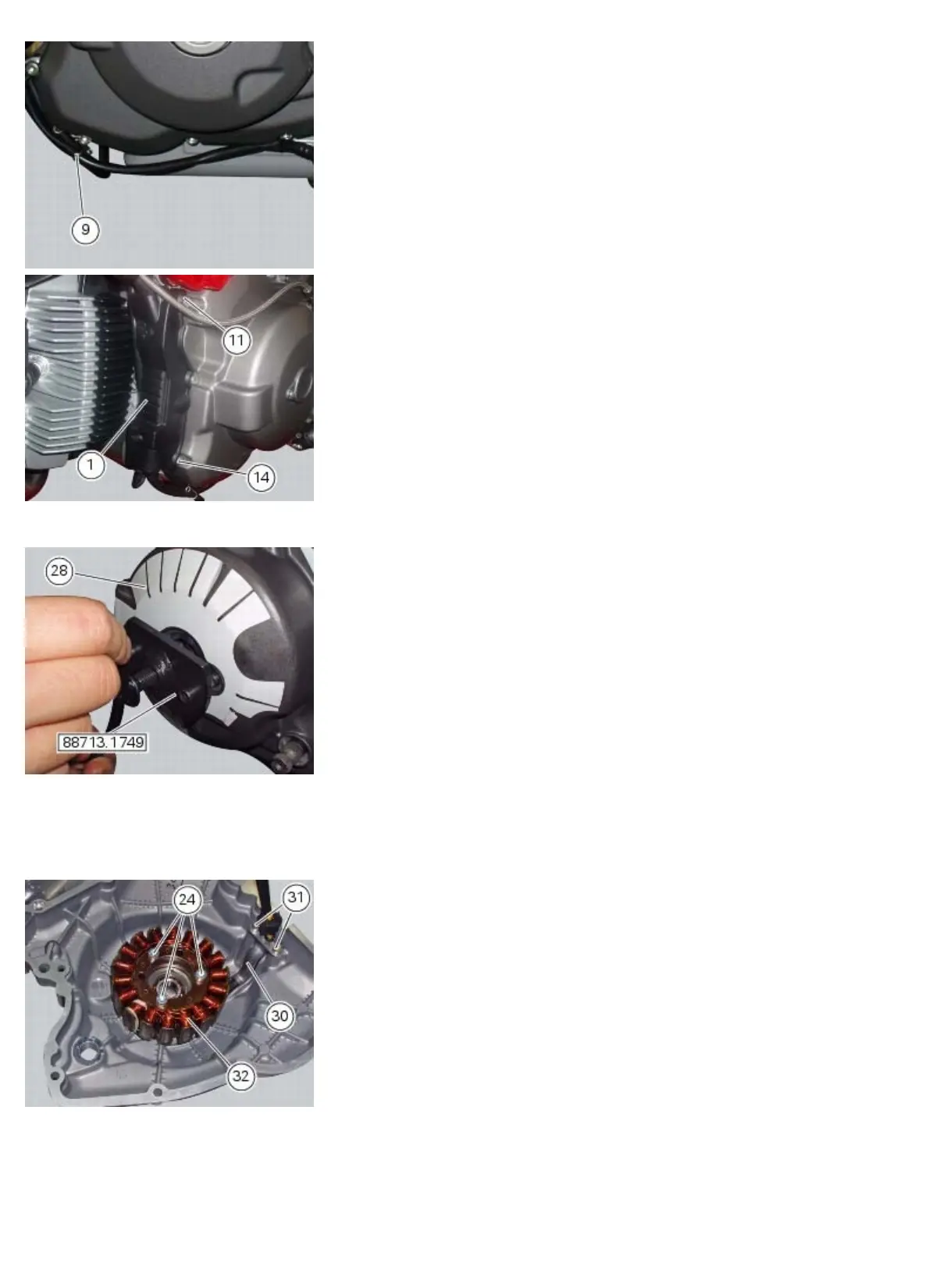 9

11

1

14

28

88713.1749

24

31

30

32