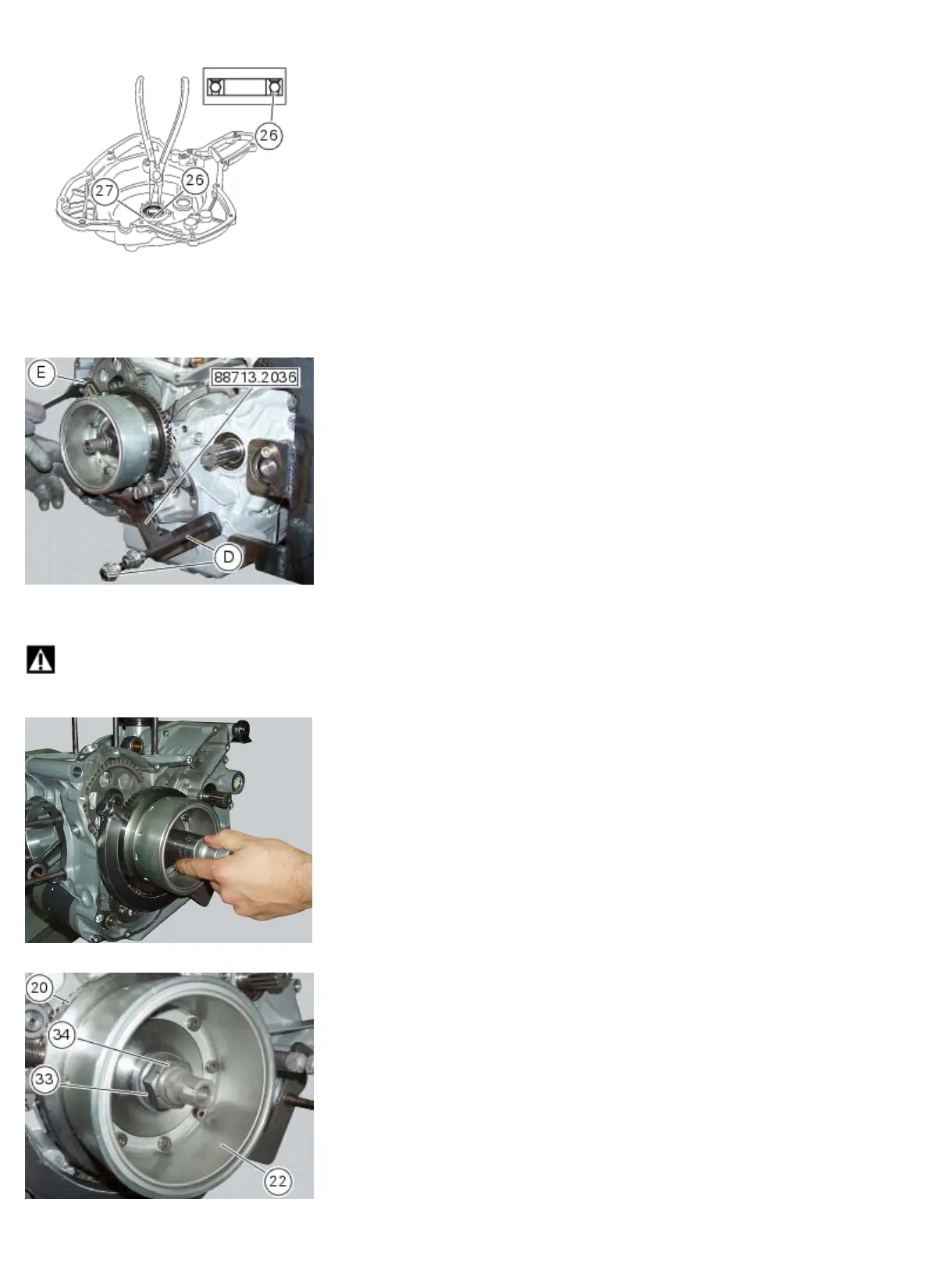 26

27

26

E

88713.2036

D

20

34

33

22