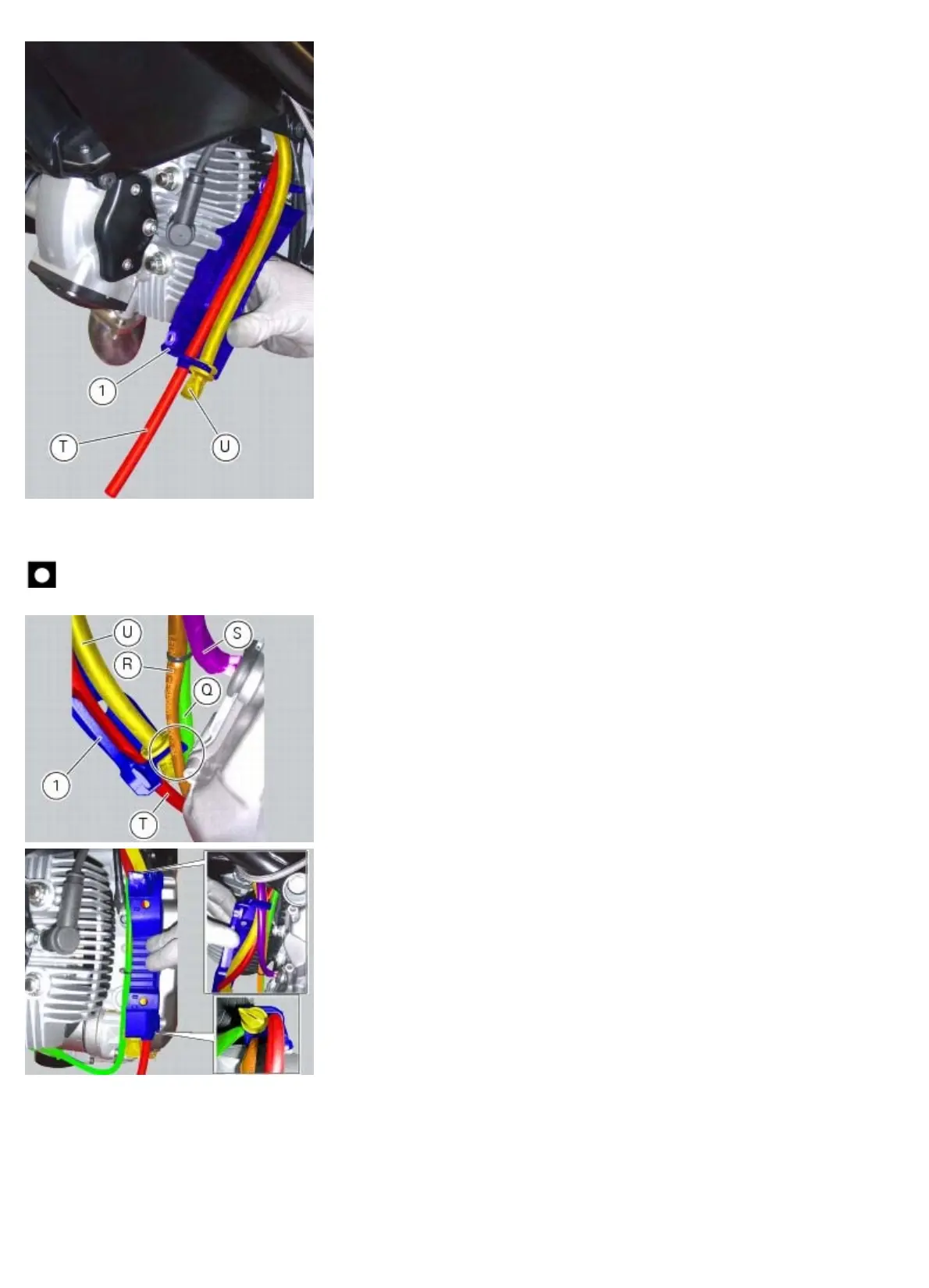 1
T
U

U
S
R
Q
1
T