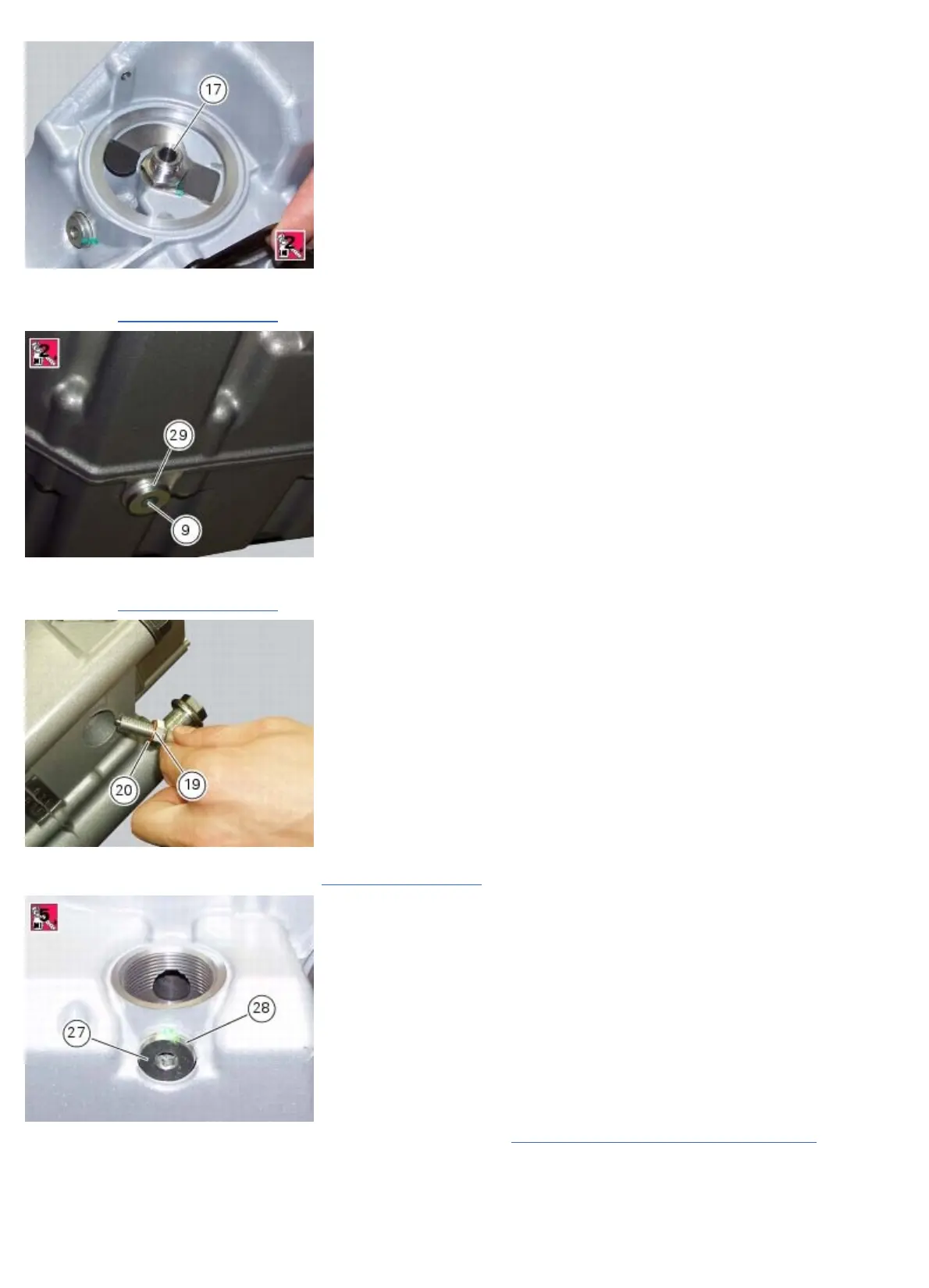 17

2

2

29

9

20

19

5

27

28