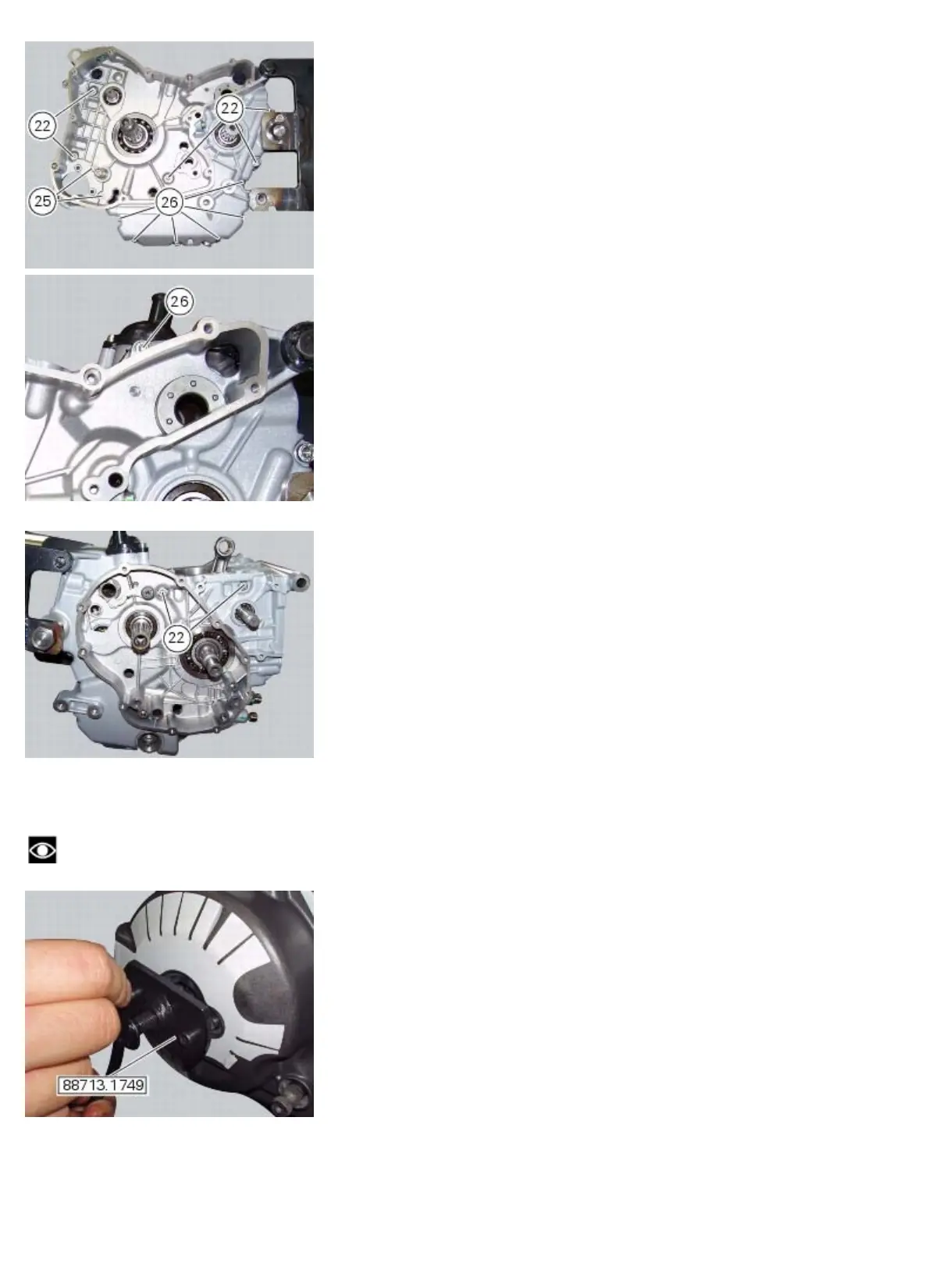 22
22
25
26

26

22

88713.1749