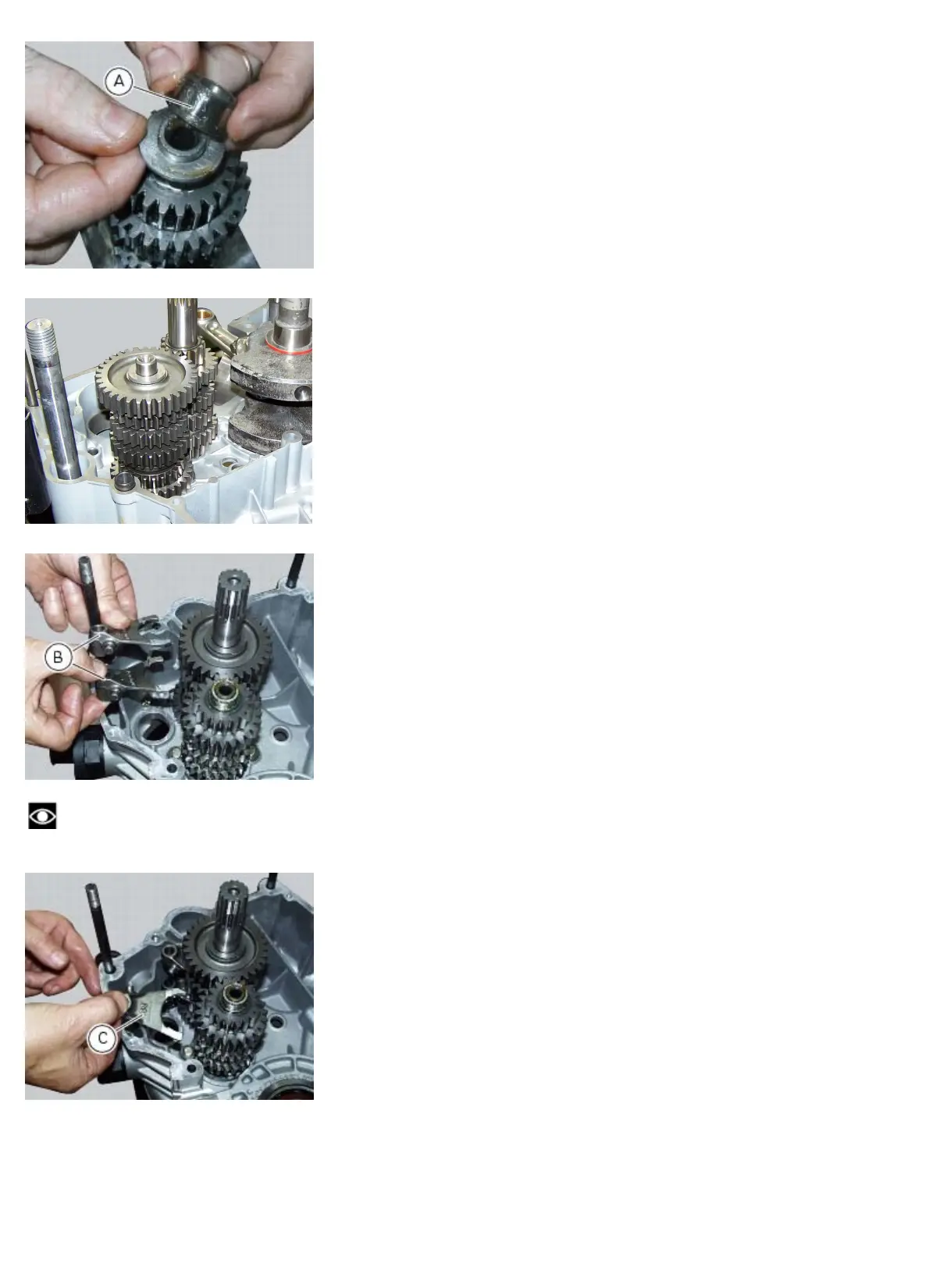 A

B

C