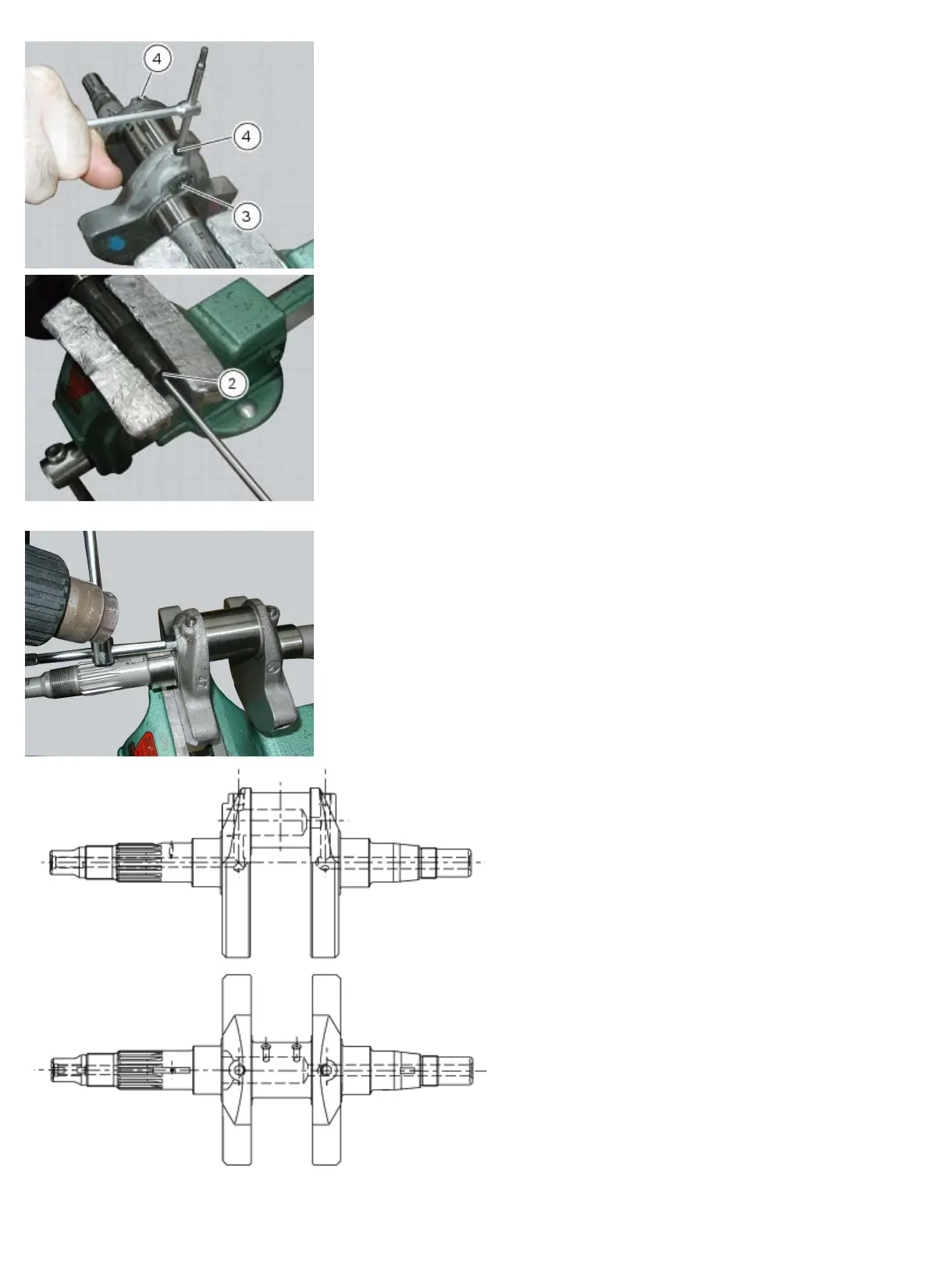 4

4

3

2