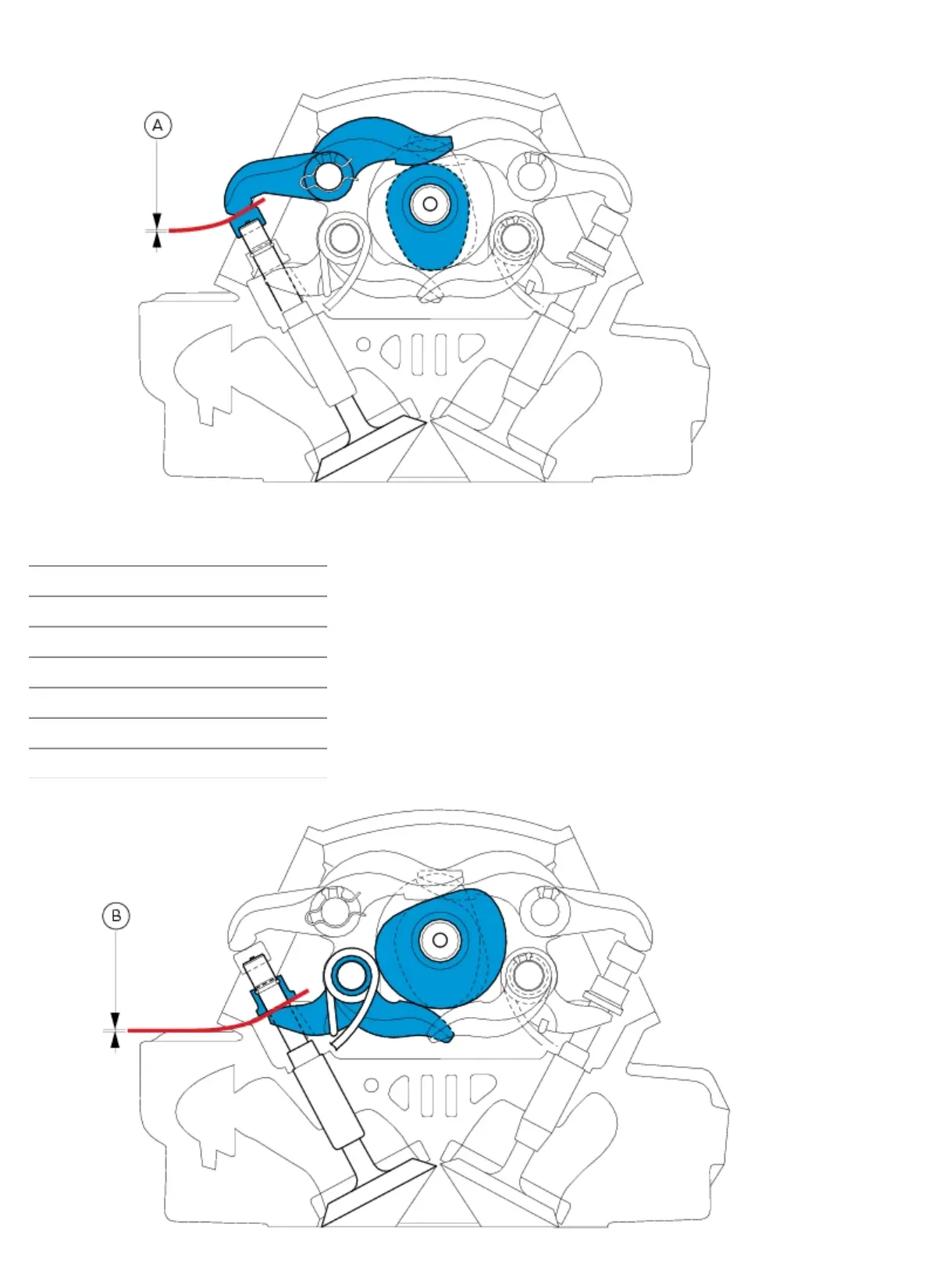 A

B