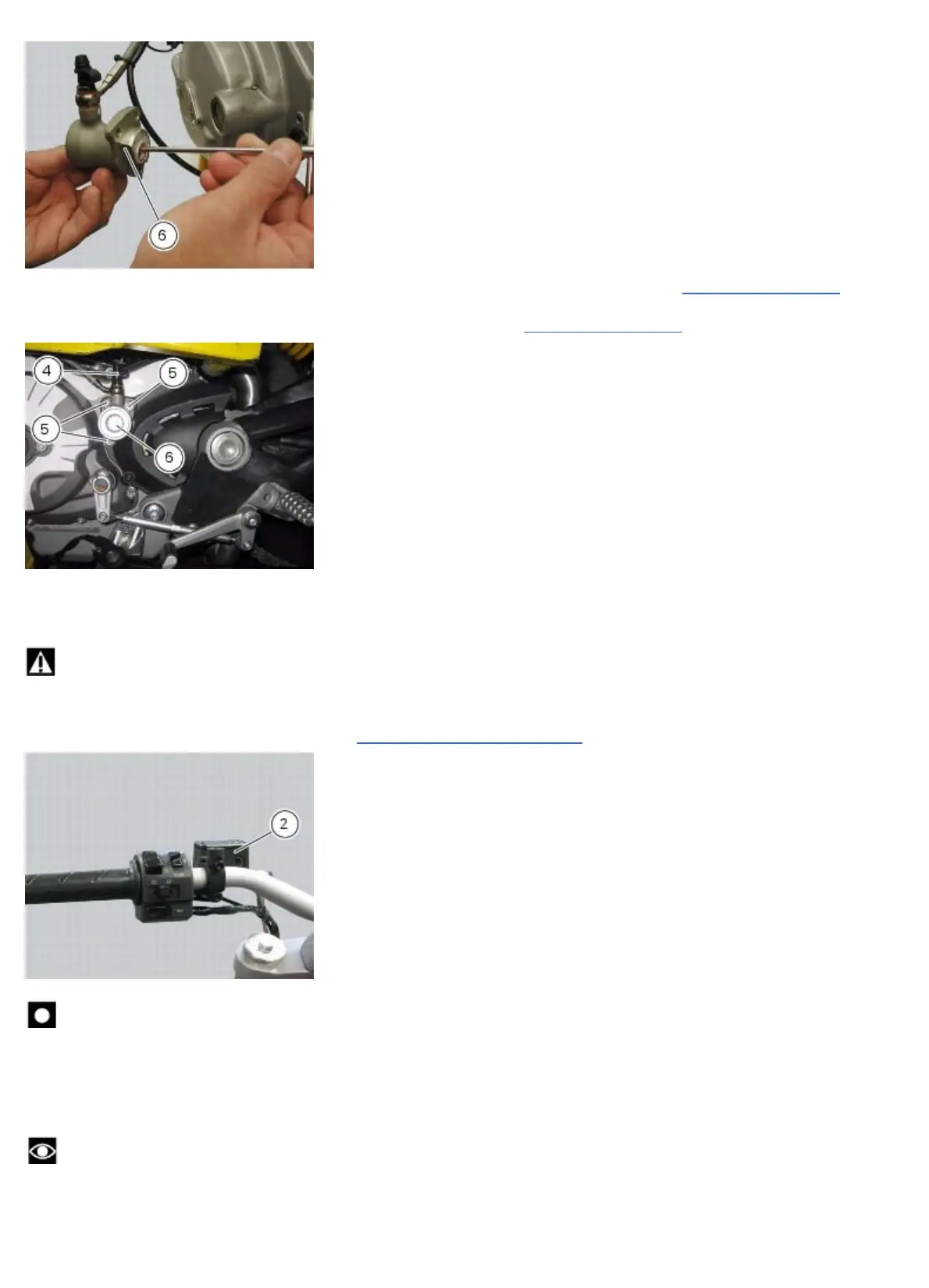 6

4
5
5
6

2