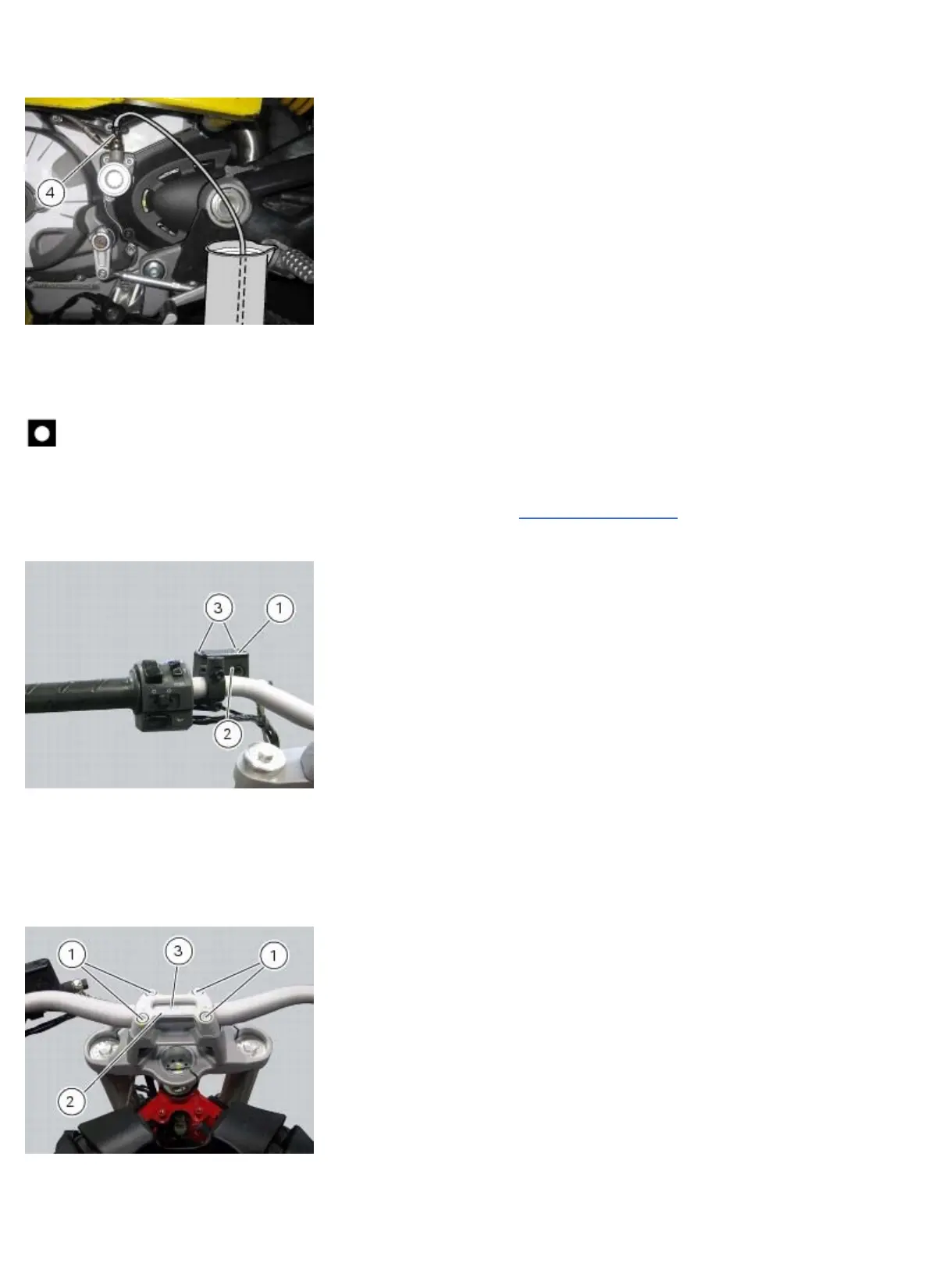 4

3
1
2

1
3
1
2