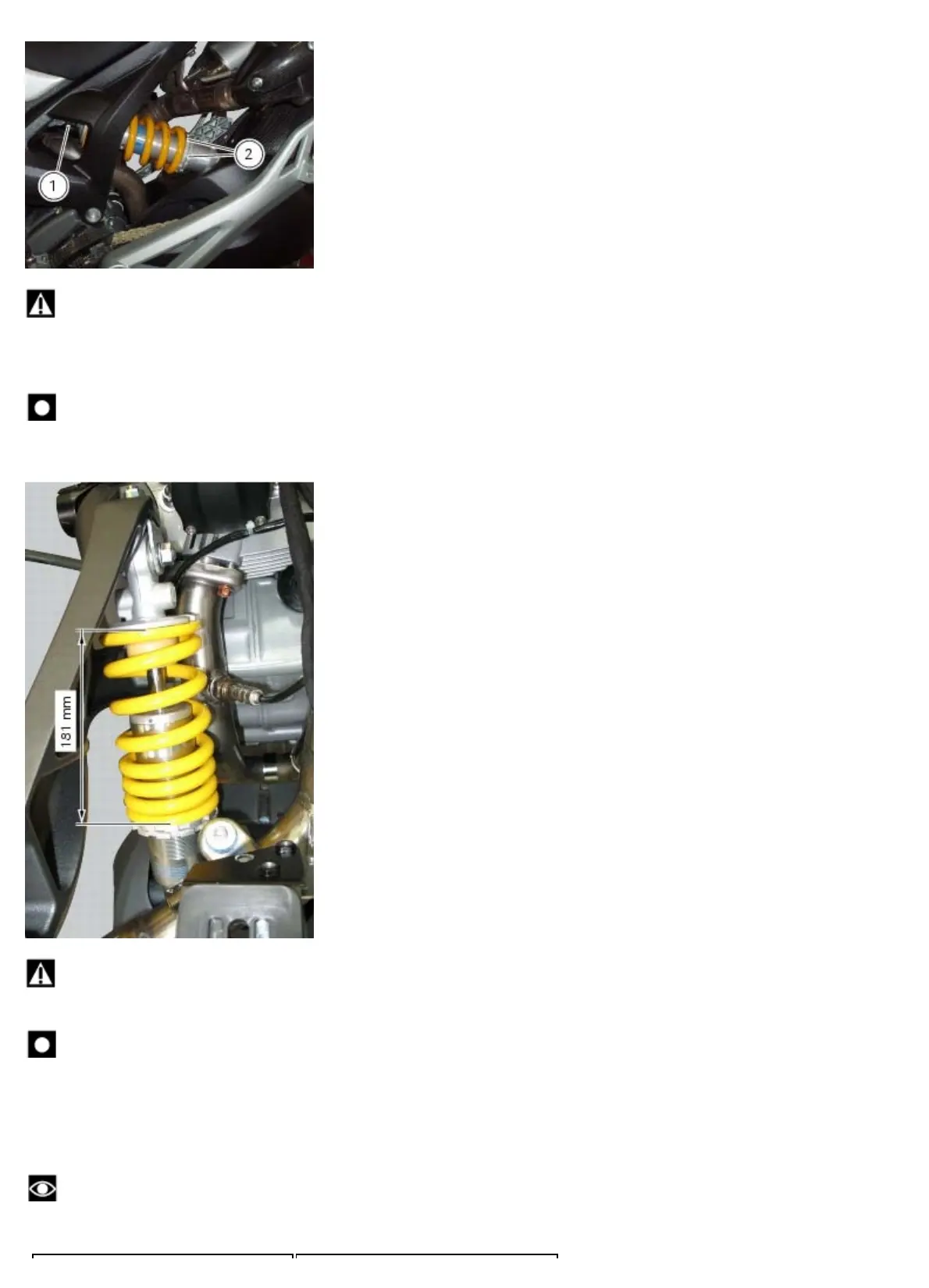 1

2

181 mm