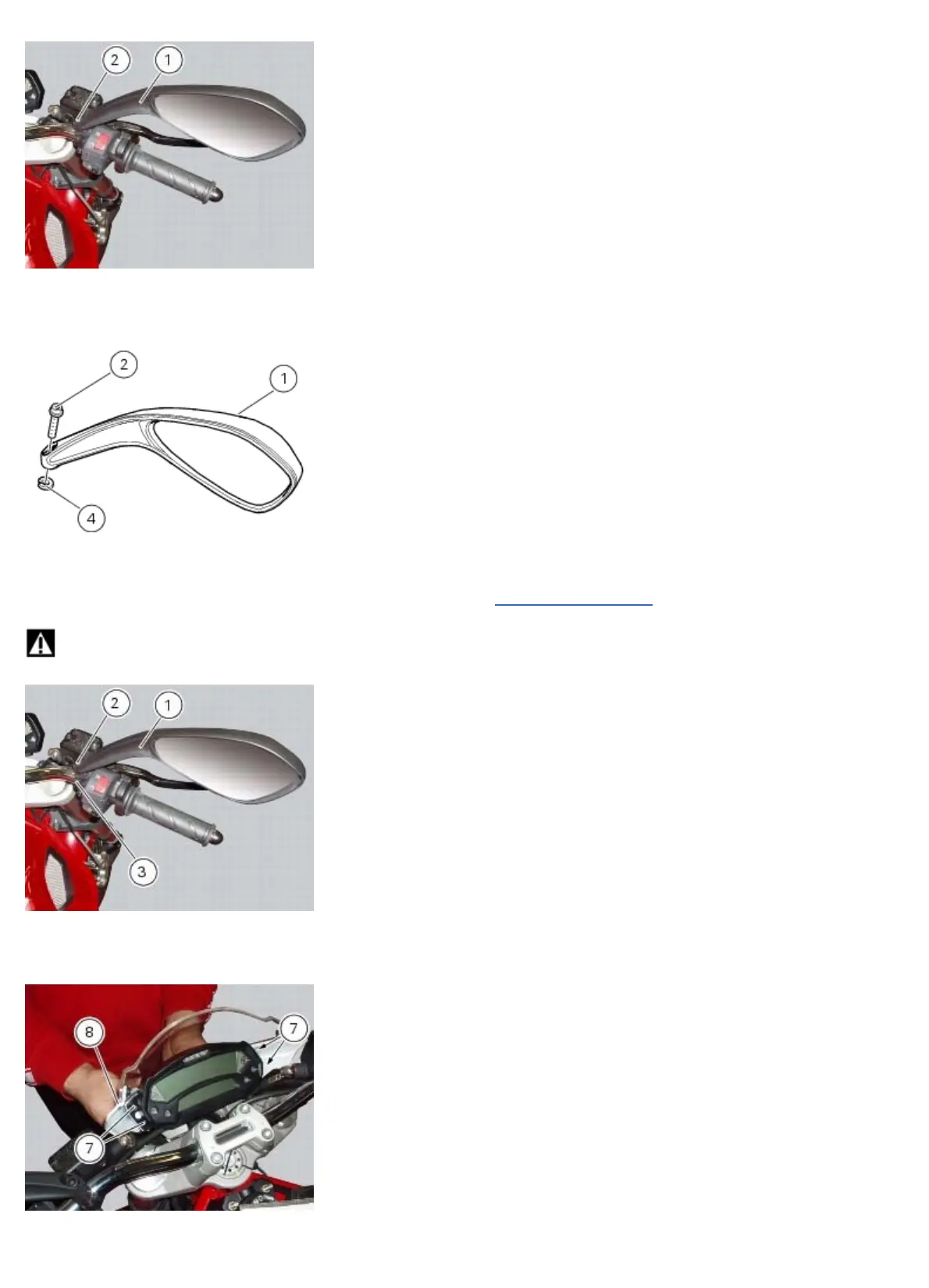 2
1

2
1
4

2
1
3

8
7
7