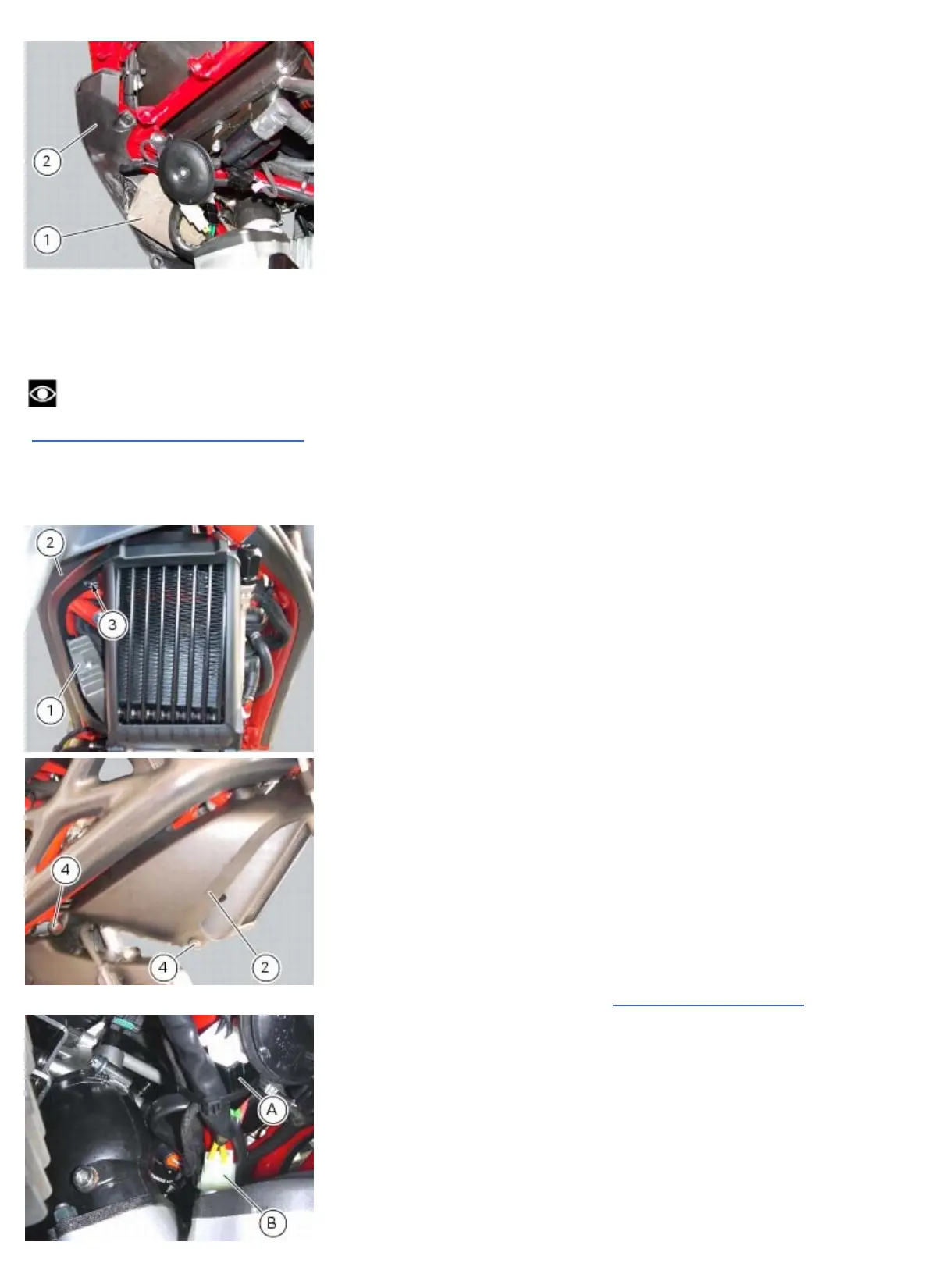 2
1

2
3
1

4
4
2

A
B