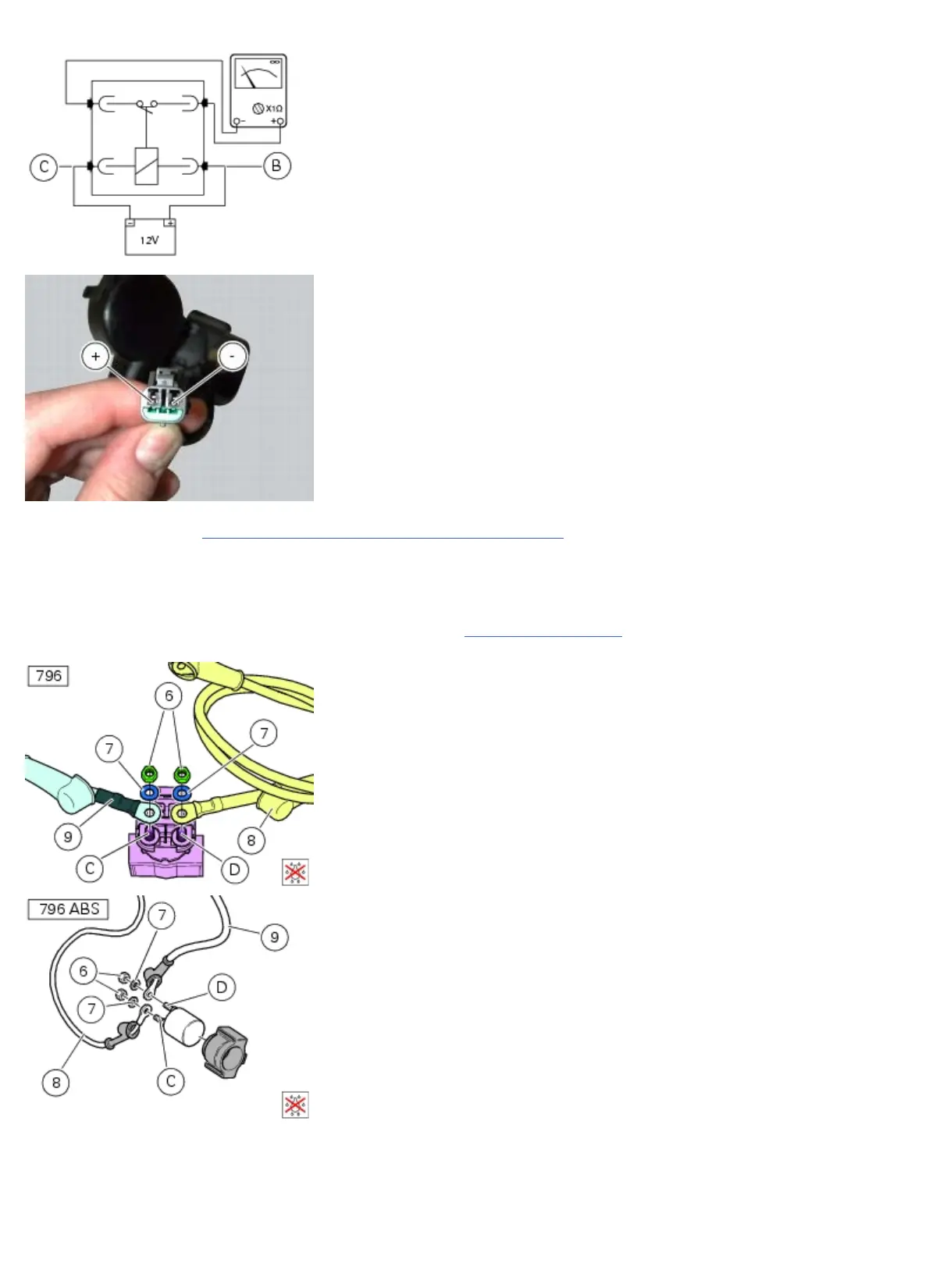 ∞
X1Ω
-
+
C
B
-
+
12V

+
-

796
6
7
7
9
8
C
D

796 ABS
7
9
6
D
7
8
C