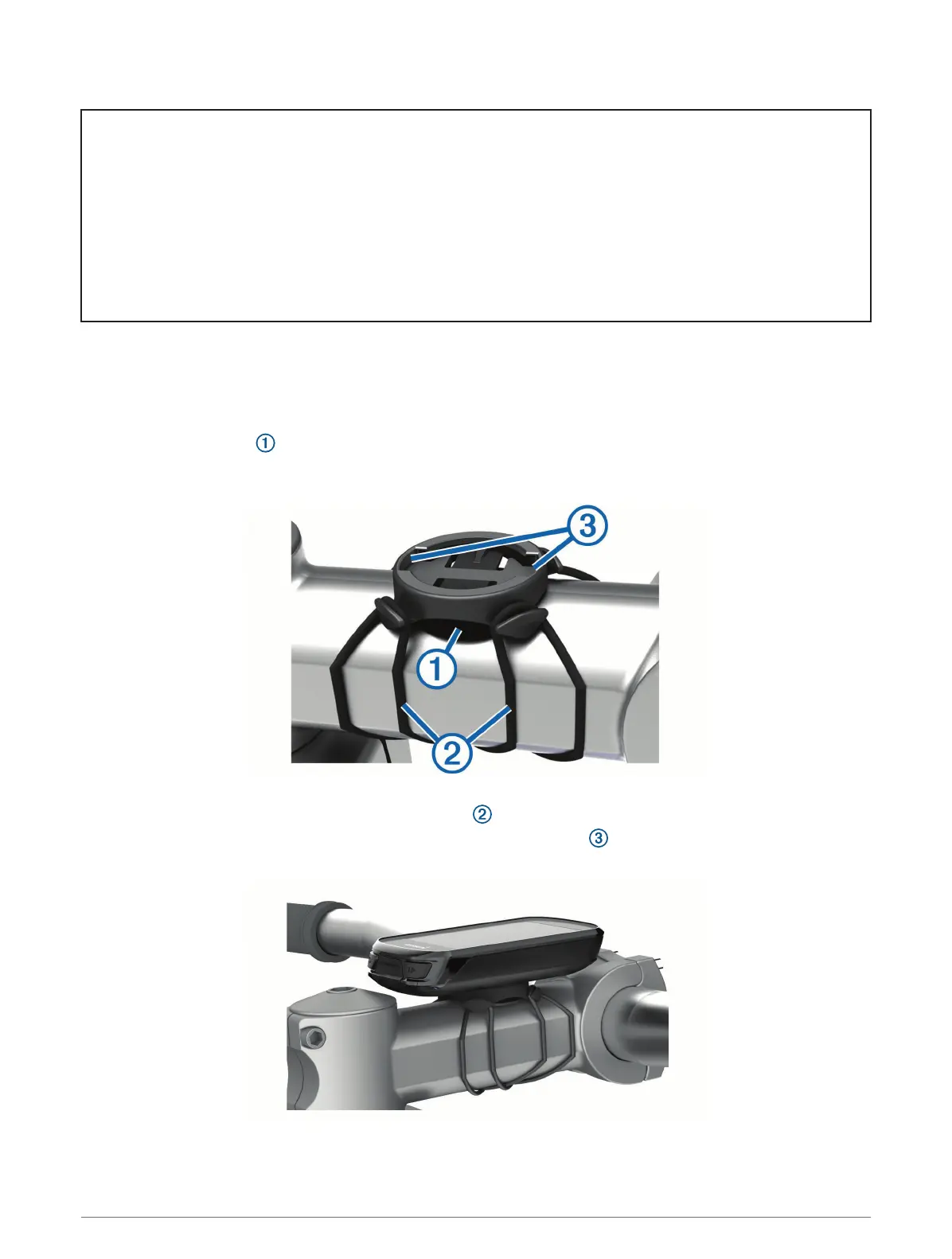 ①

3

1

2

②
③