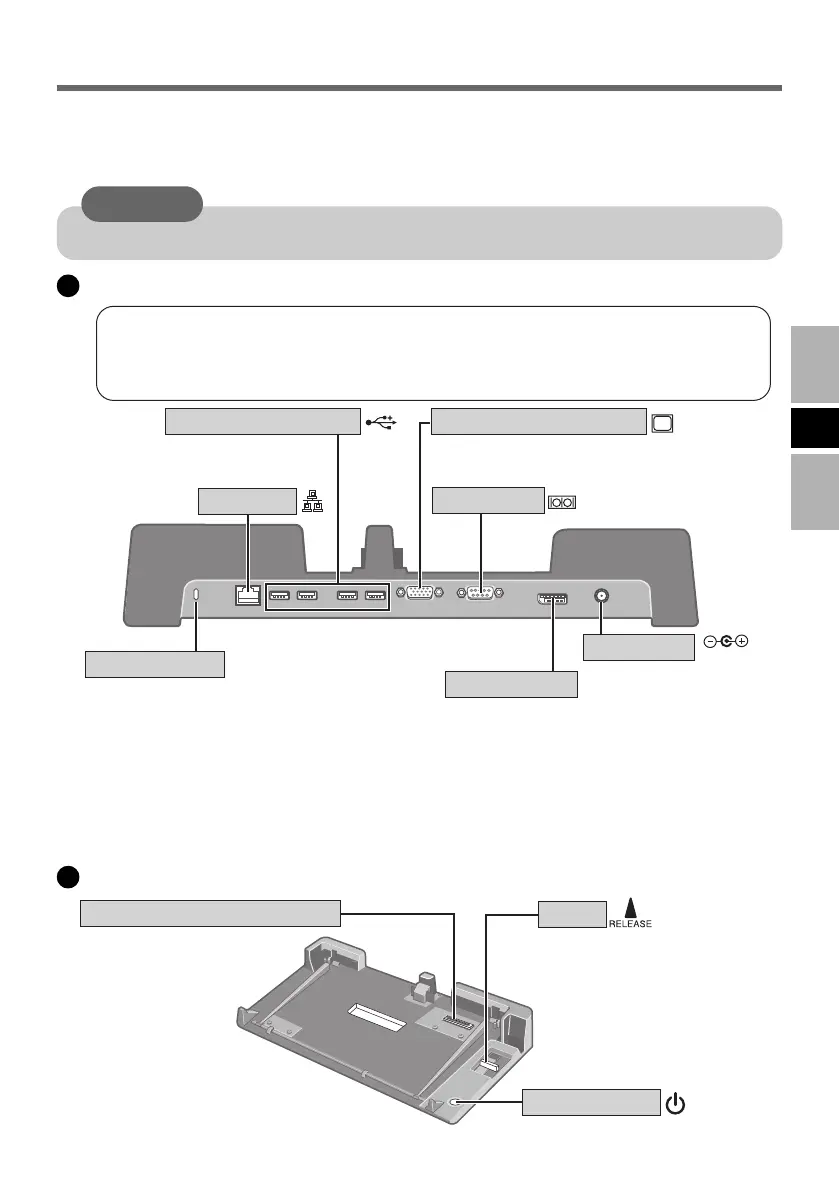 RELEASE