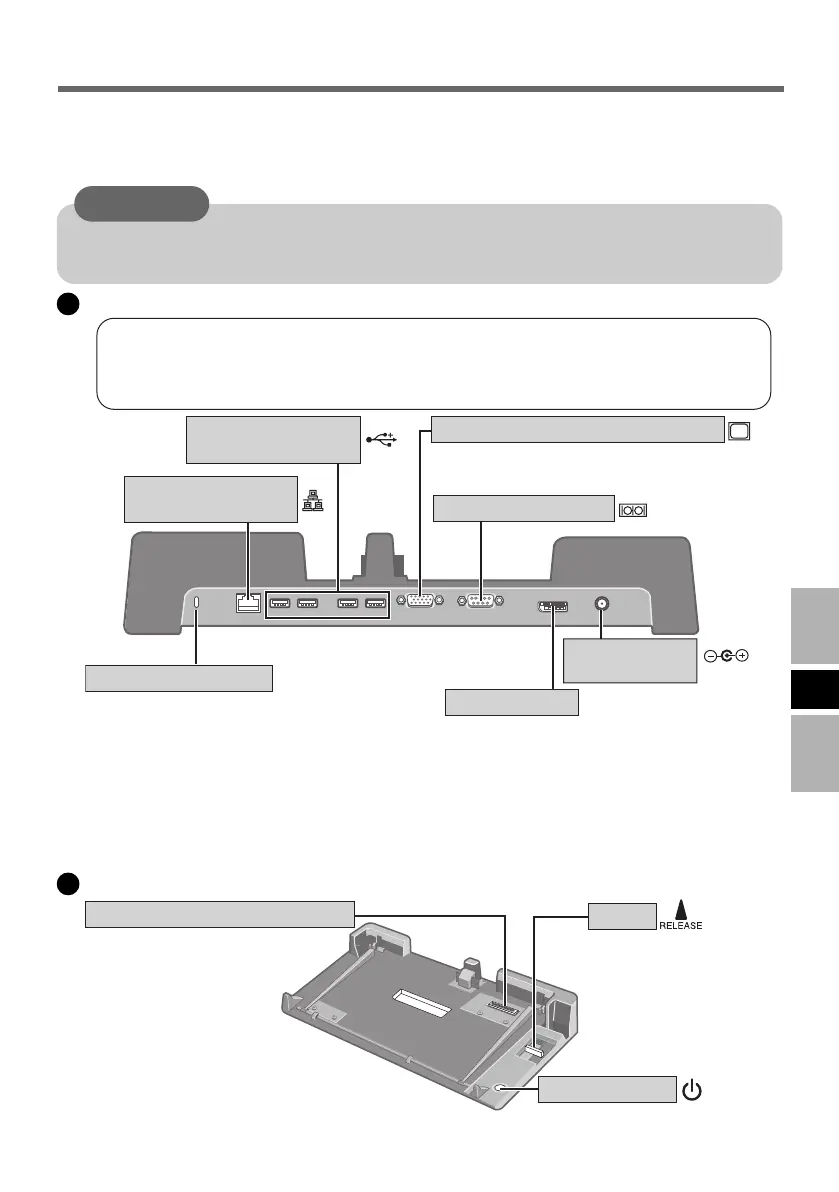 RELEASE