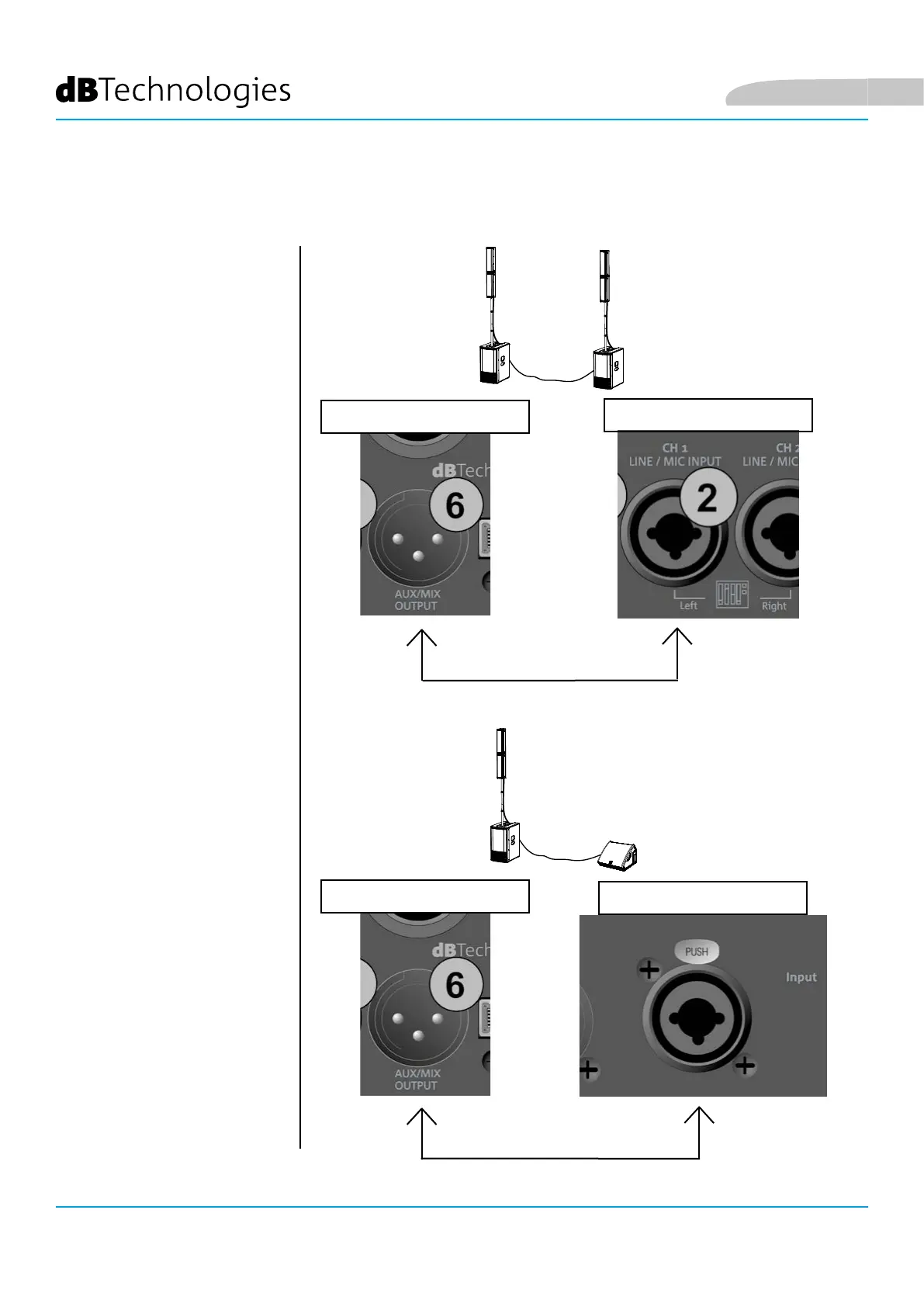 dBTechnologies

dBTech
6
AUX/MIX OUTPUT

CH 1 LINE / MIC INPUT
CH 2 LINE / MIC
2
Left
Right

dBTech
6
AUX/MIX OUTPUT

PUSH
Input