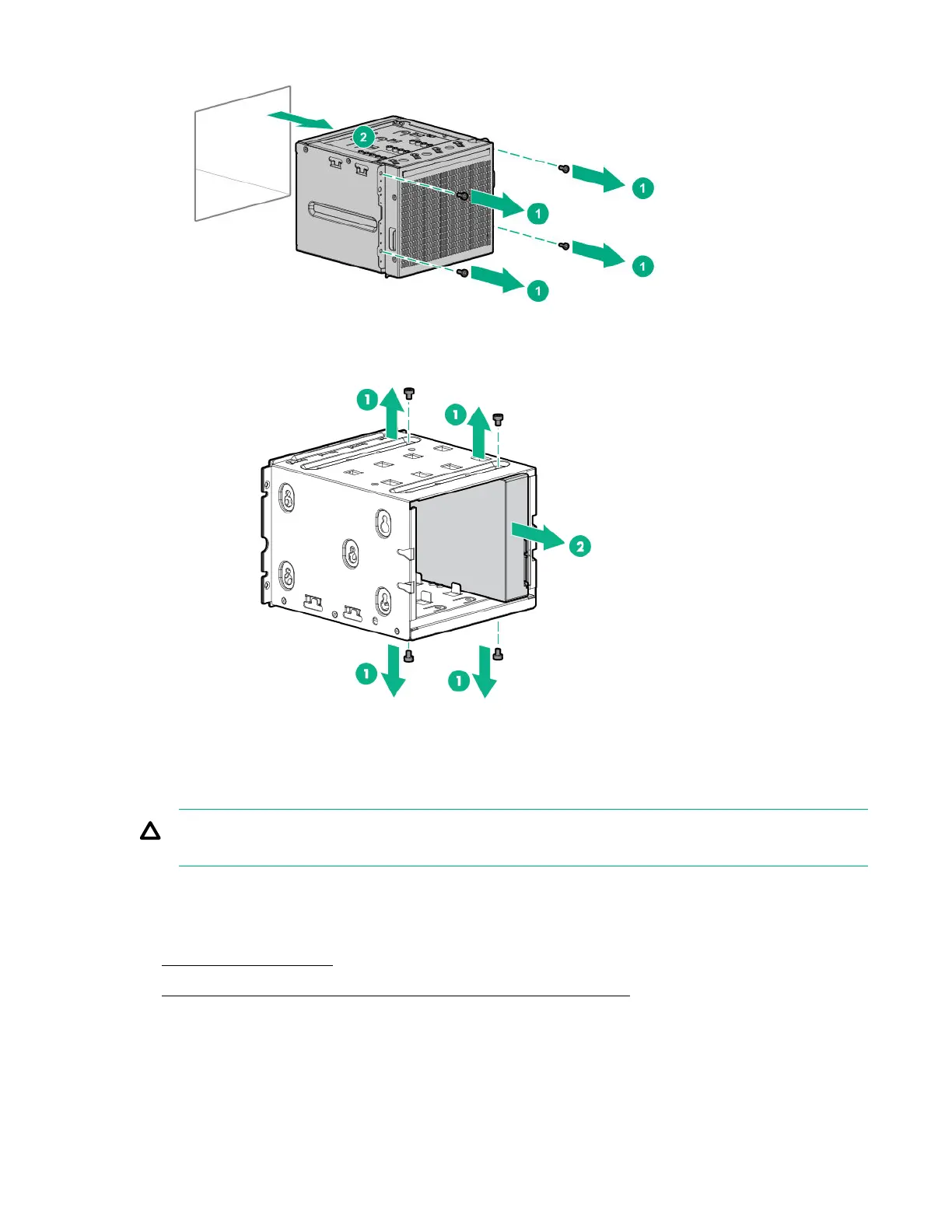 2

1

1

1

1

1

1

2

1

1