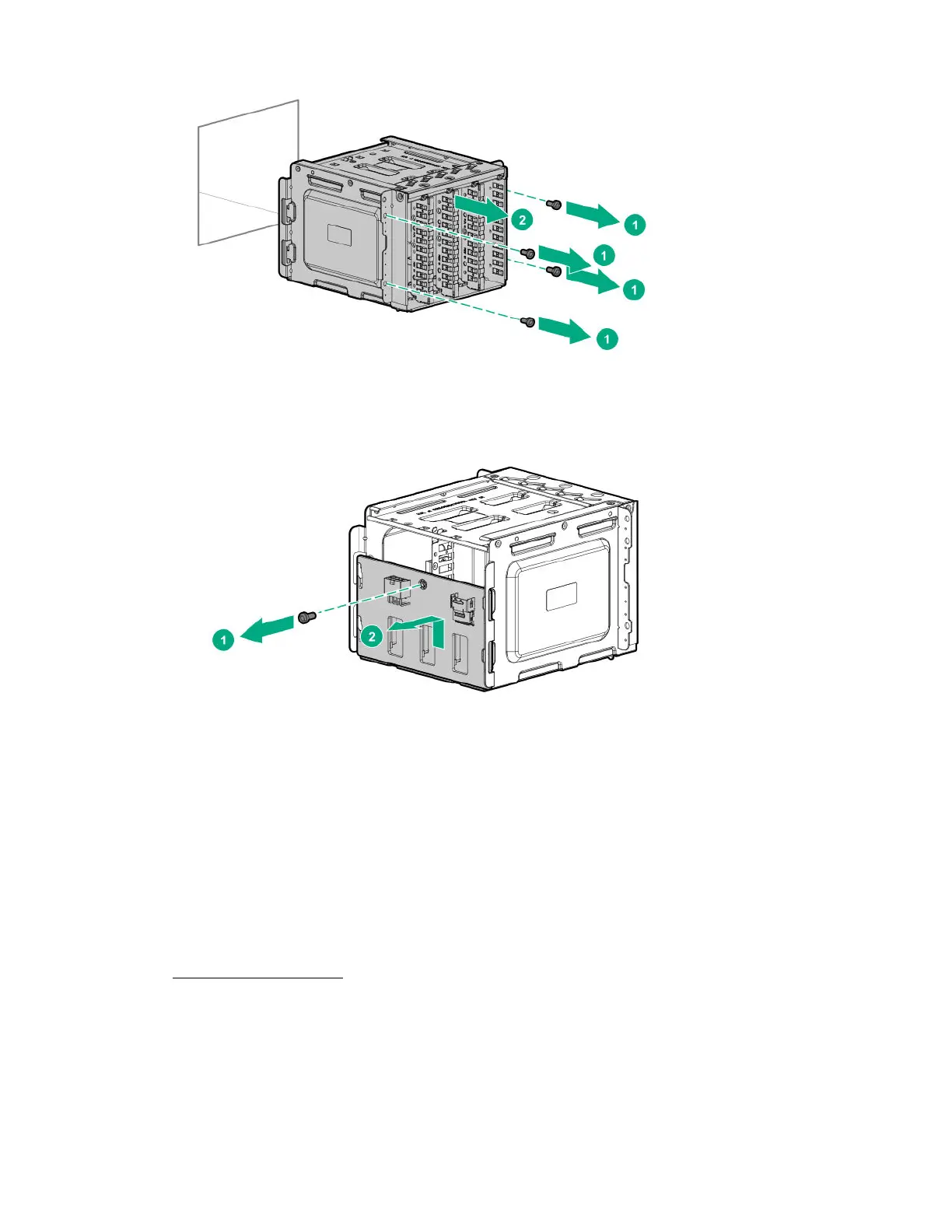 2
1
1
1
1

1
2