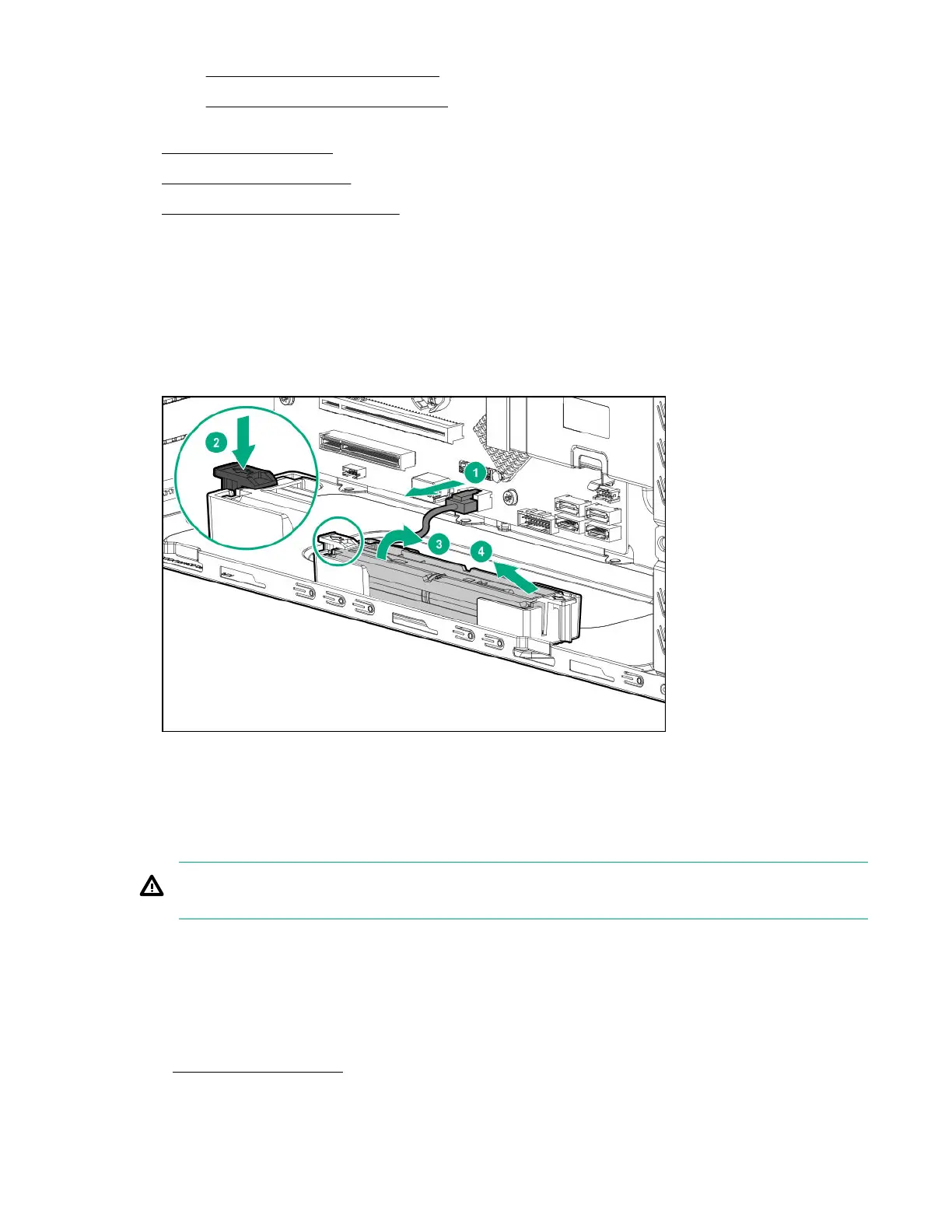 2

1

3

4