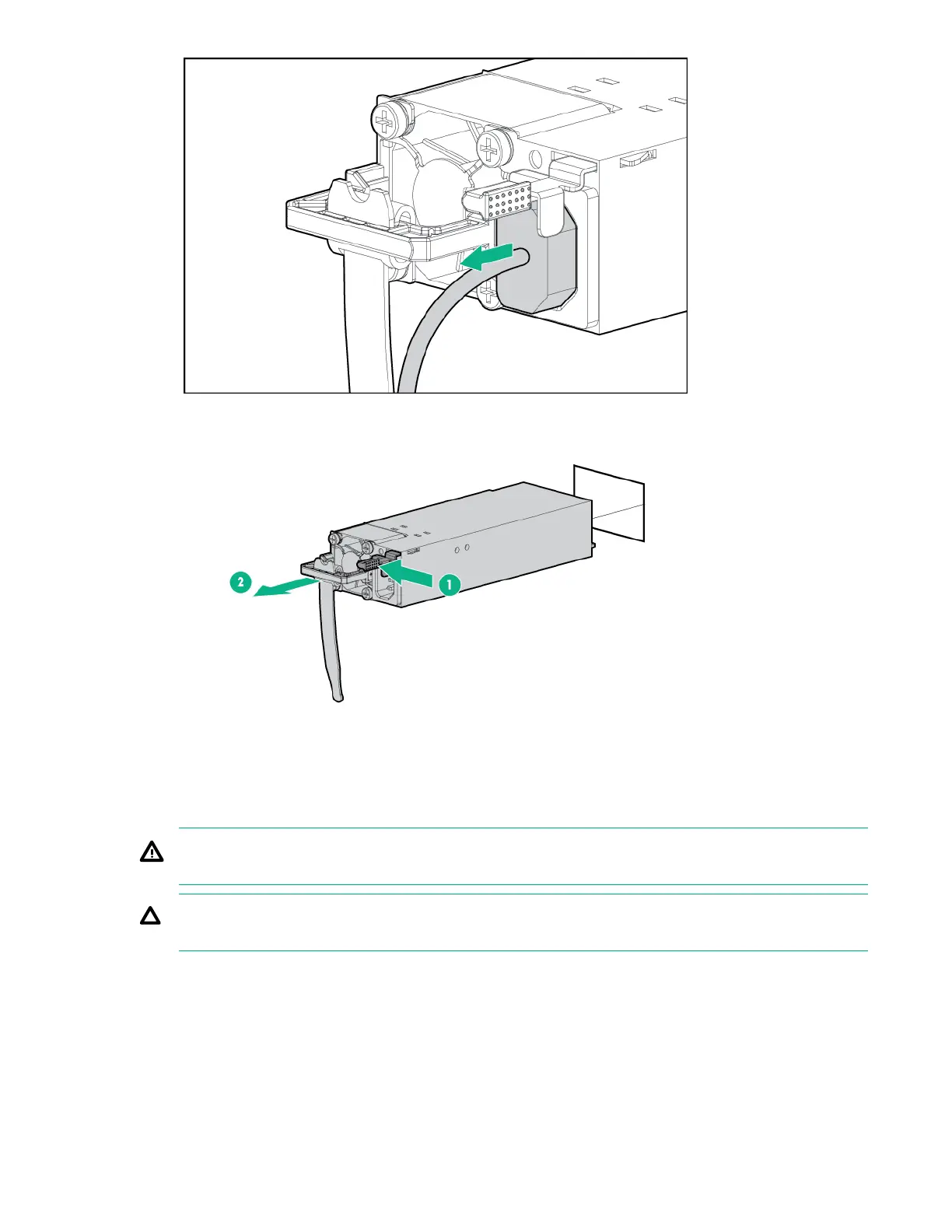 2

1