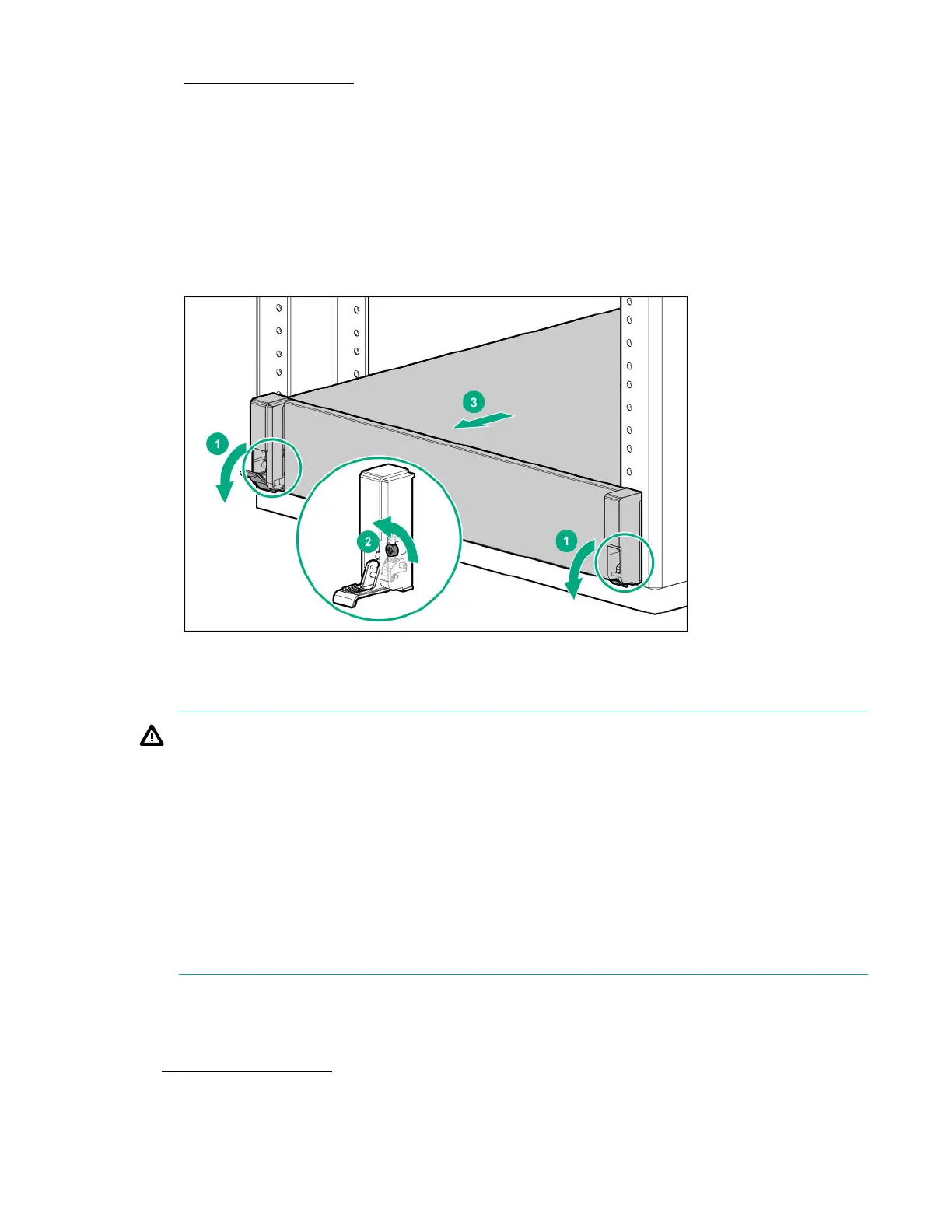 3

1

2

1