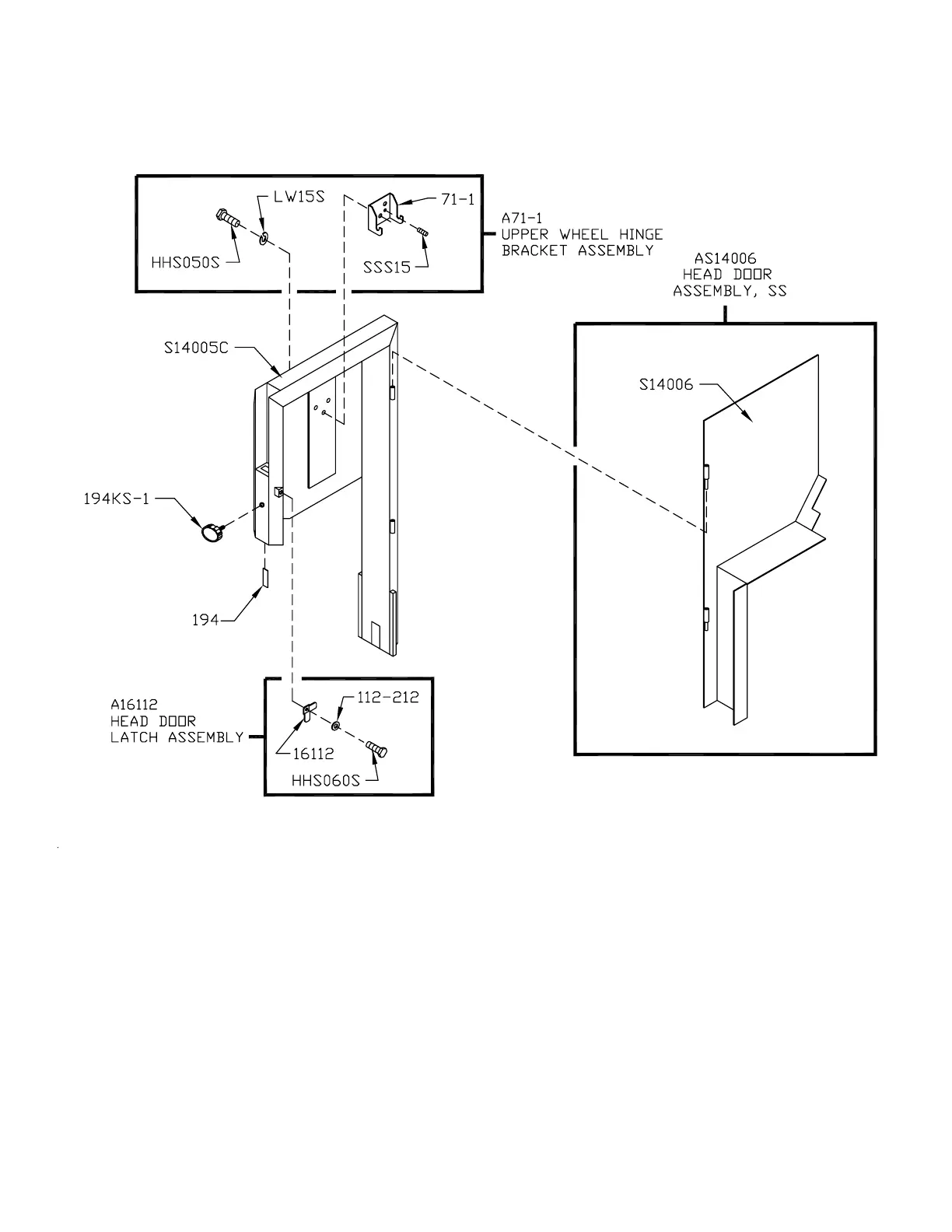 LW15S
71-1
HHS050S
SSS15
A71-1
UPPER WHEEL HINGE
BRACKET ASSEMBLY

AS14006
HEAD DOOR
ASSEMBLY, SS

S14005C
S14006
194KS-1
194

A16112
HEAD DOOR
LATCH ASSEMBLY
112-212
16112
HHS060S