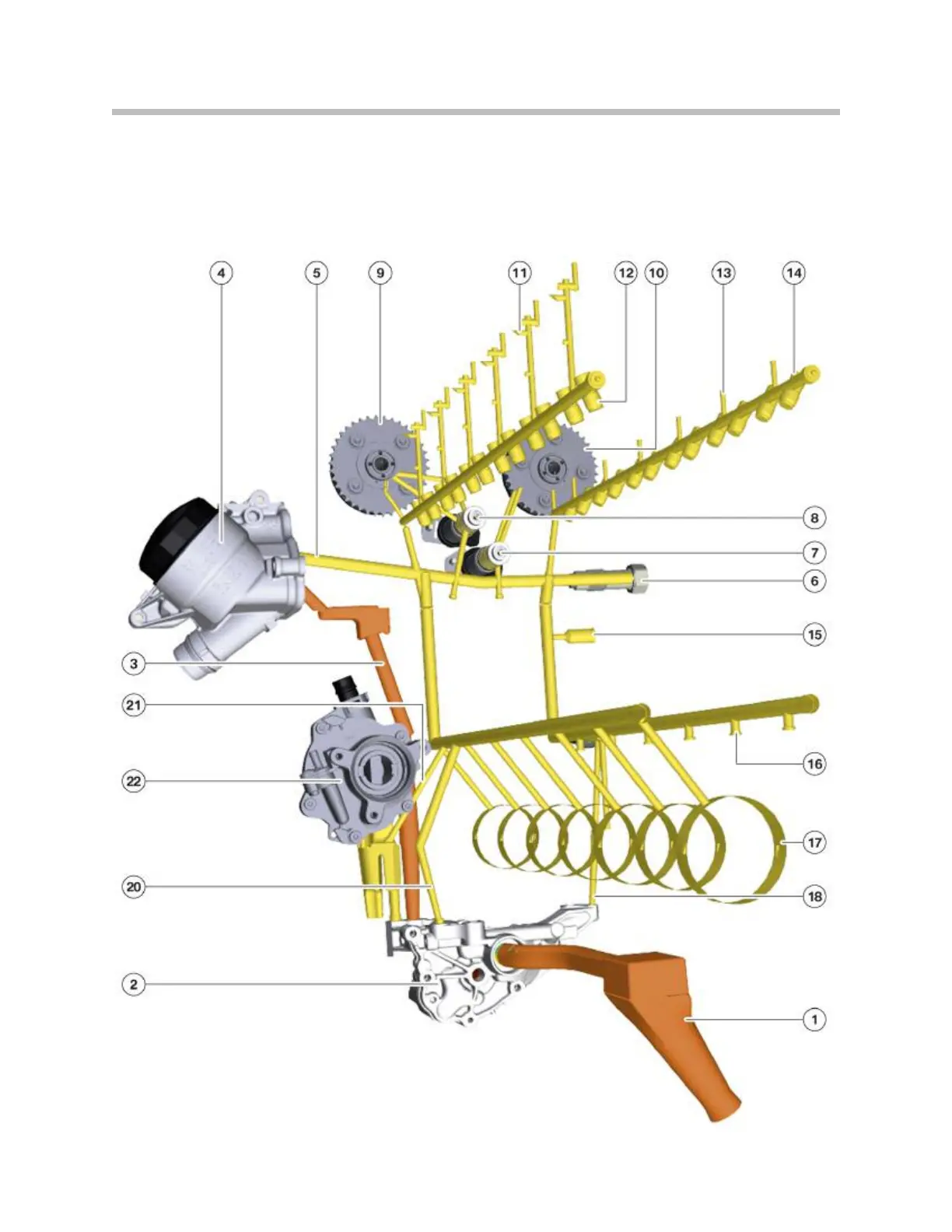 4
5
9
11
12
10
13
14
8
7
6
15
3
21
22
16
17
20
18
2
1