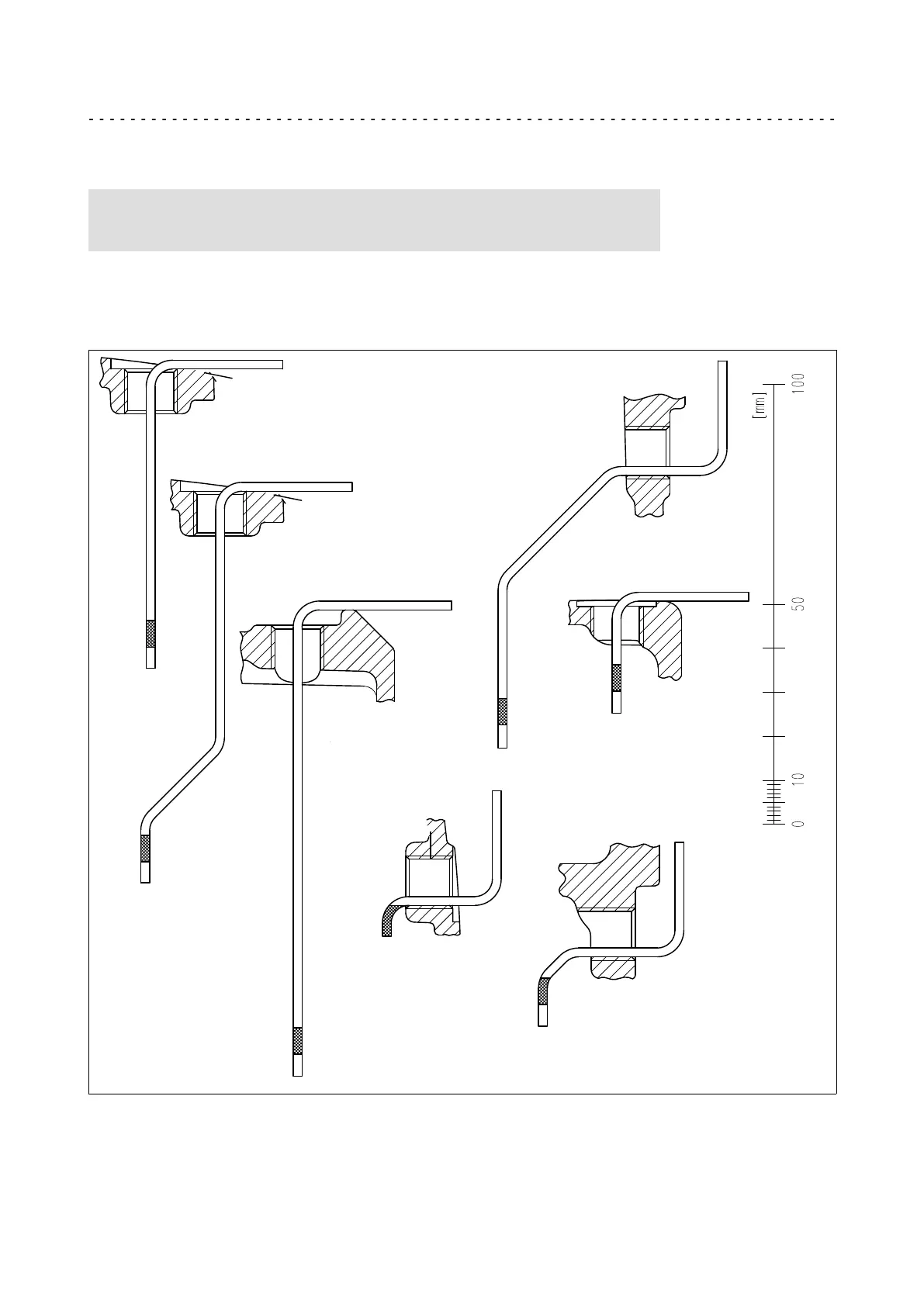 [mm]
100
50
10
0