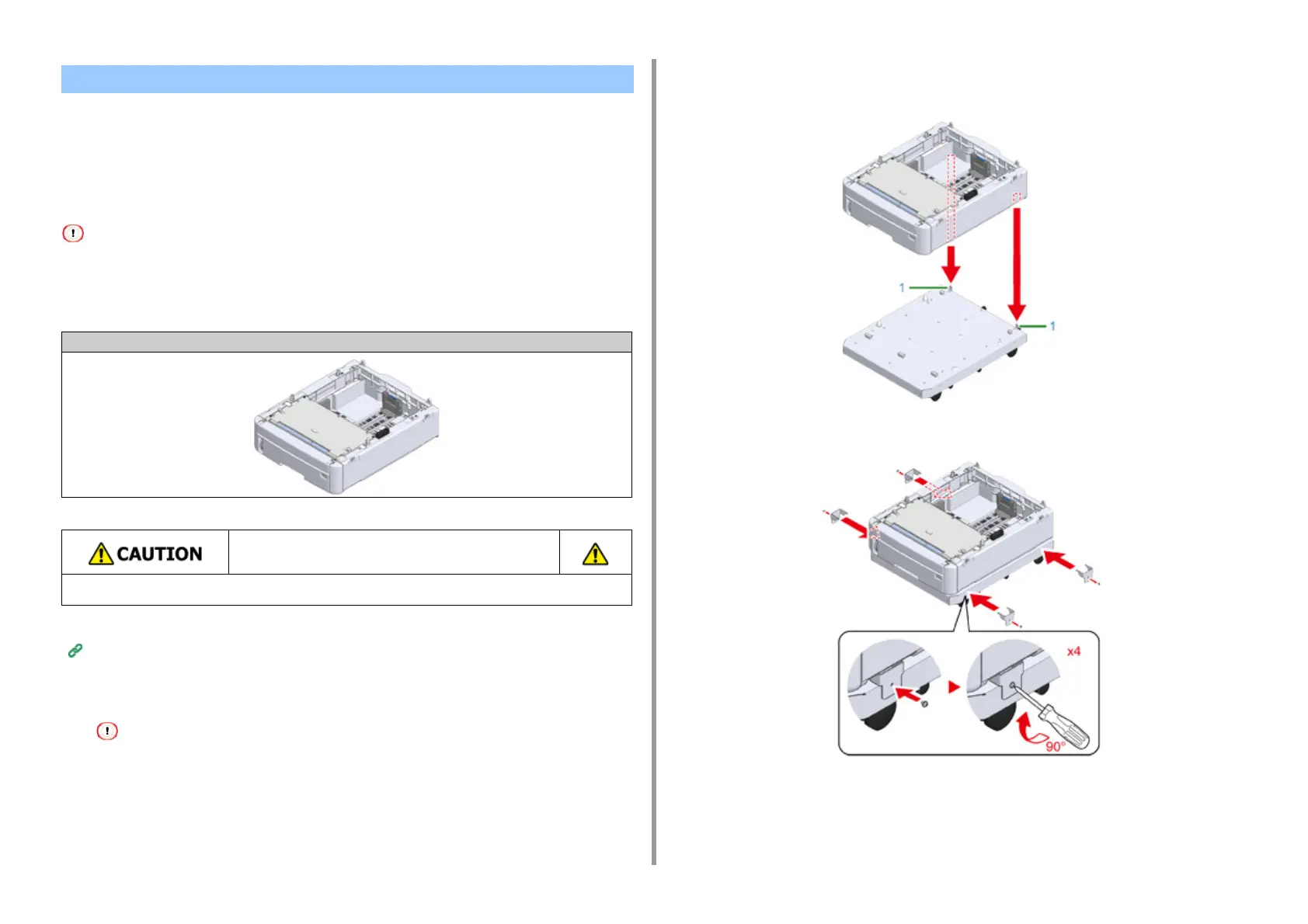 CAUTION

1

1

x4

90°