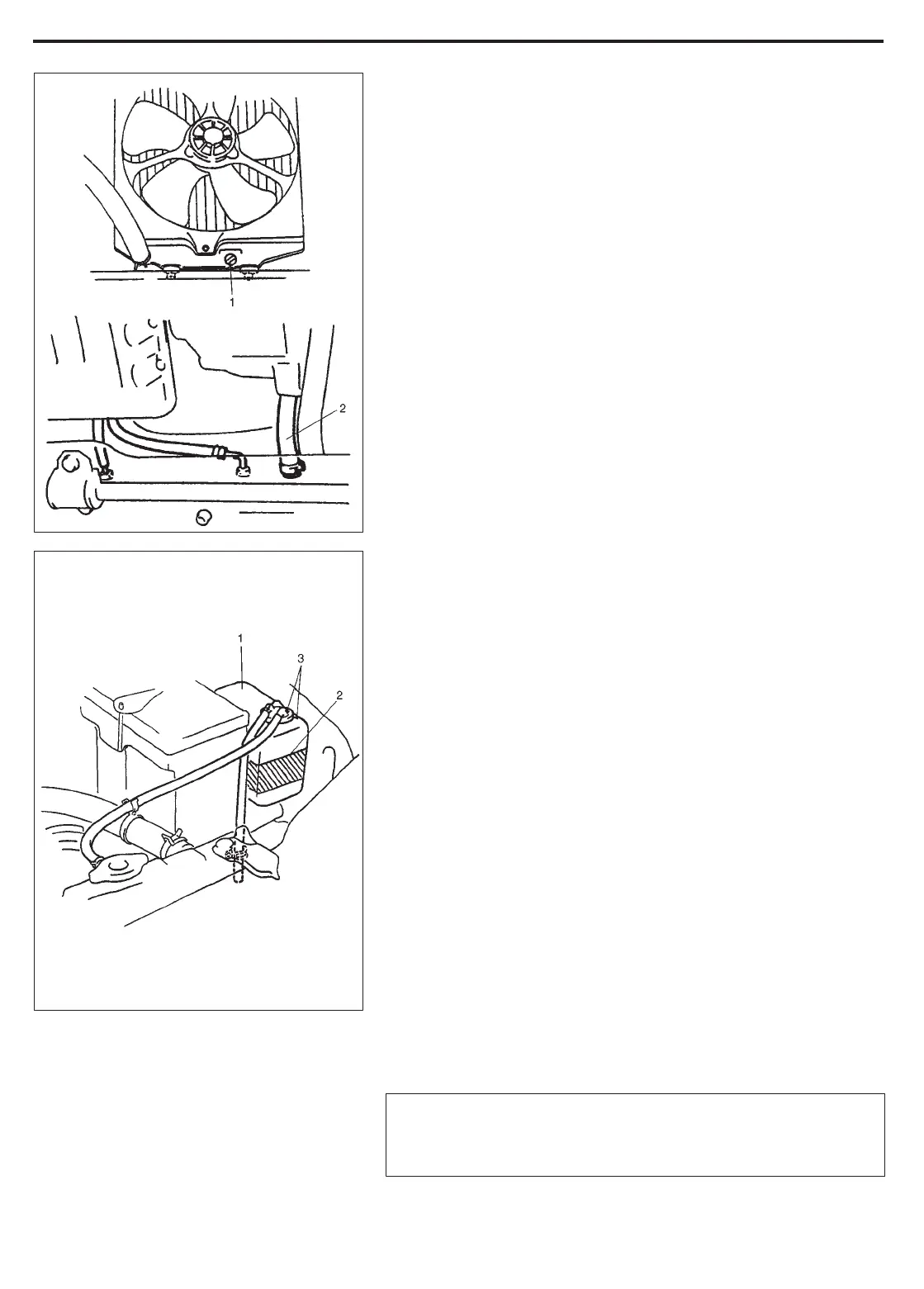 1

2

1

3

2