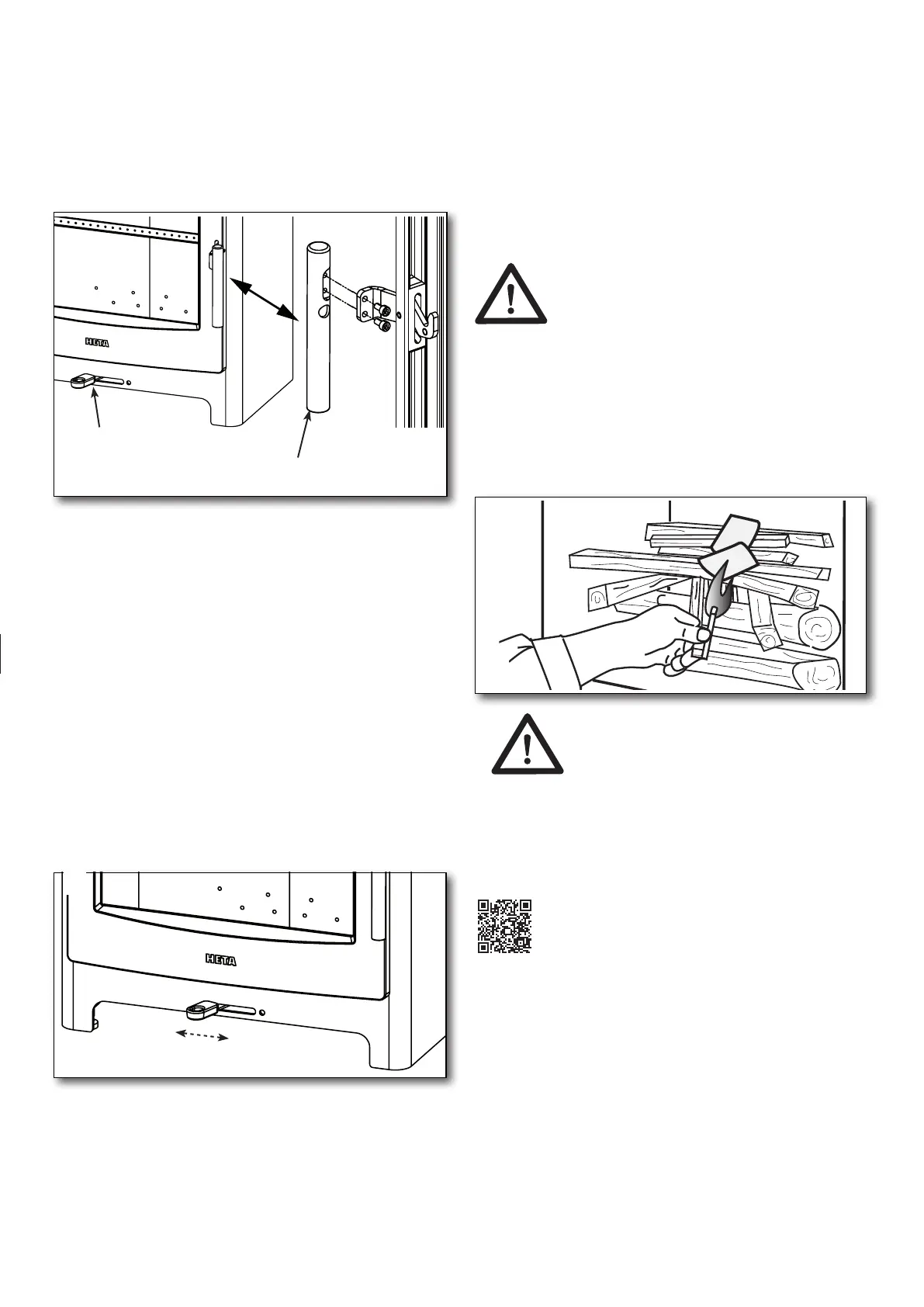 HETA

HETA