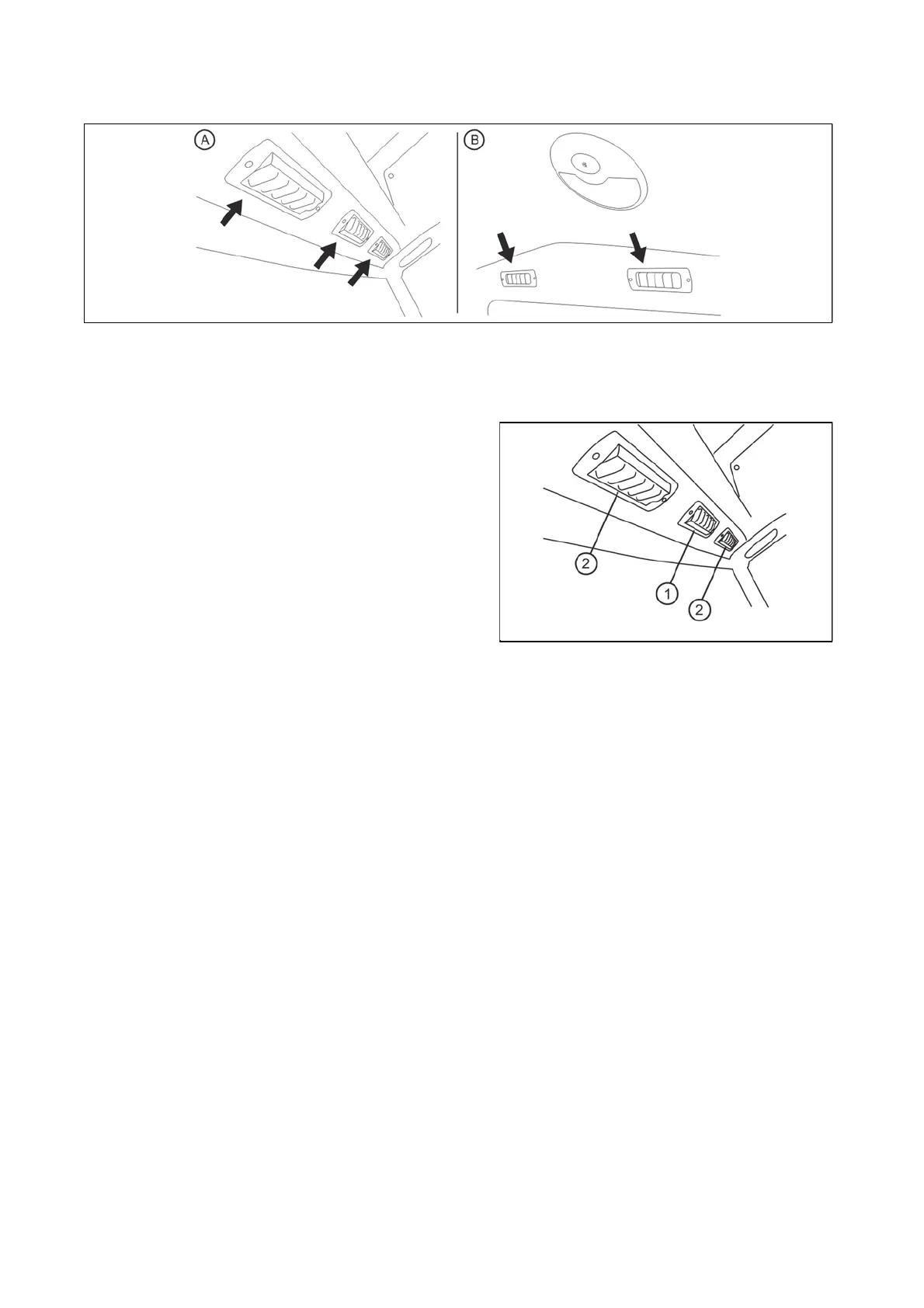 A

B

2

1

2